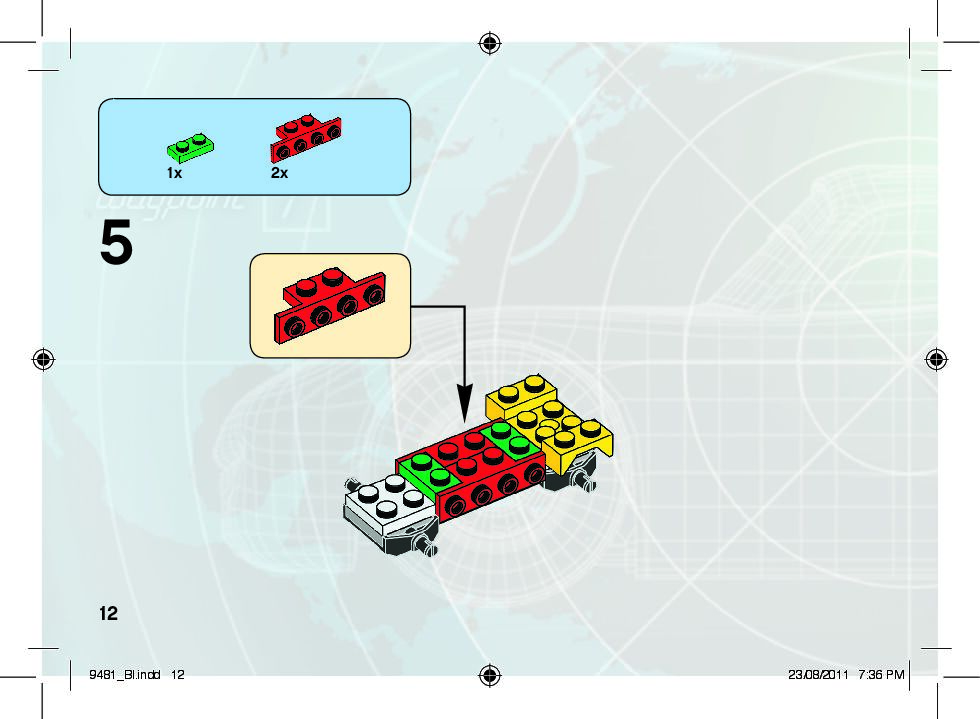 1x

2x

5

12

9481_BI.indd 12

23/08/2011 7:36 PM