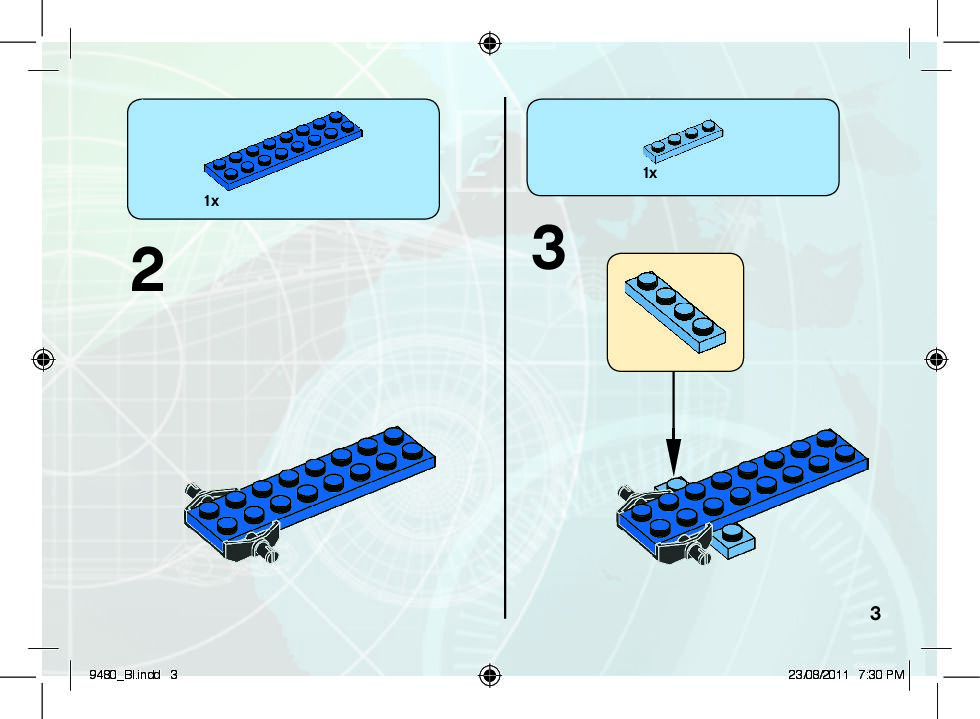 1x

2

1x

3

3

9480_BI.indd 3

23/08/2011 7:30 PM