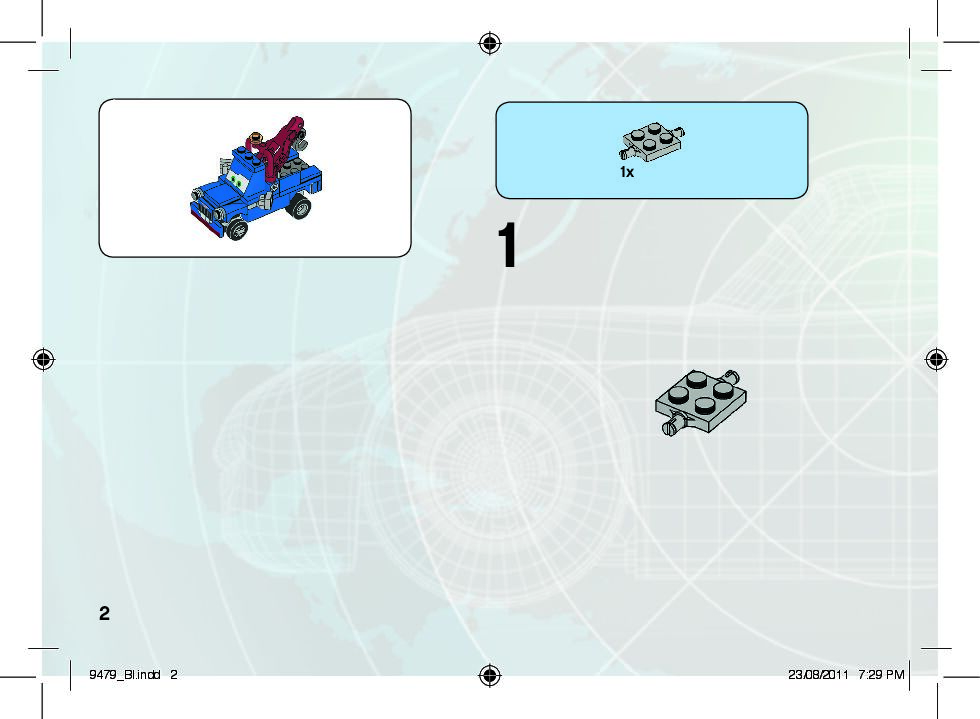 1x

1

2

9479_BI.indd 2

23/08/2011 7:29 PM