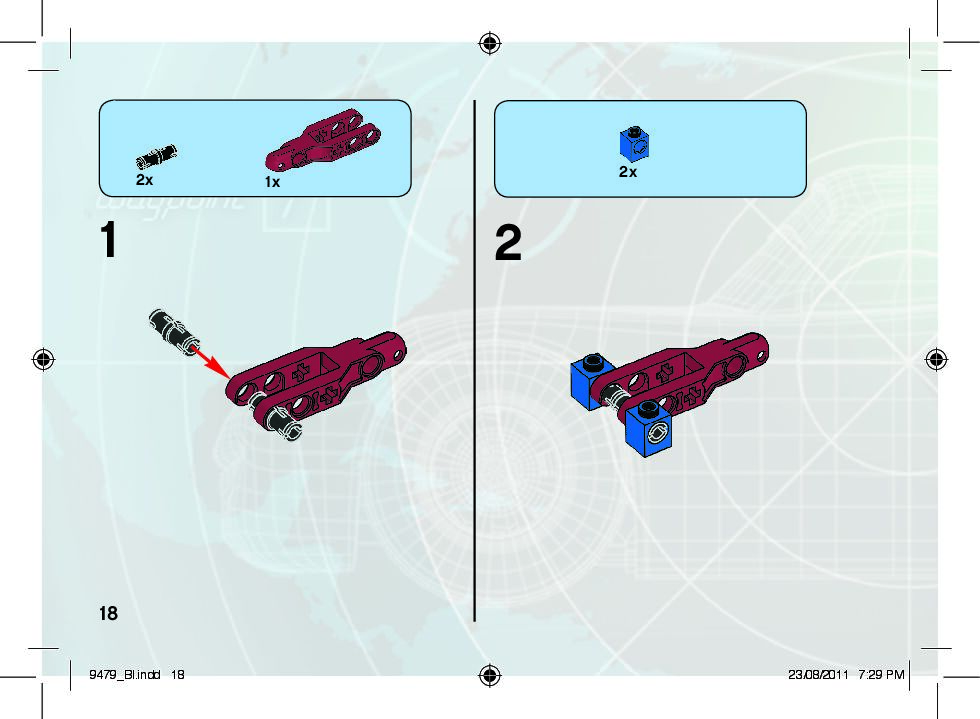 2x

1x

1

2x

2

18

9479_BI.indd 18

23/08/2011 7:29 PM