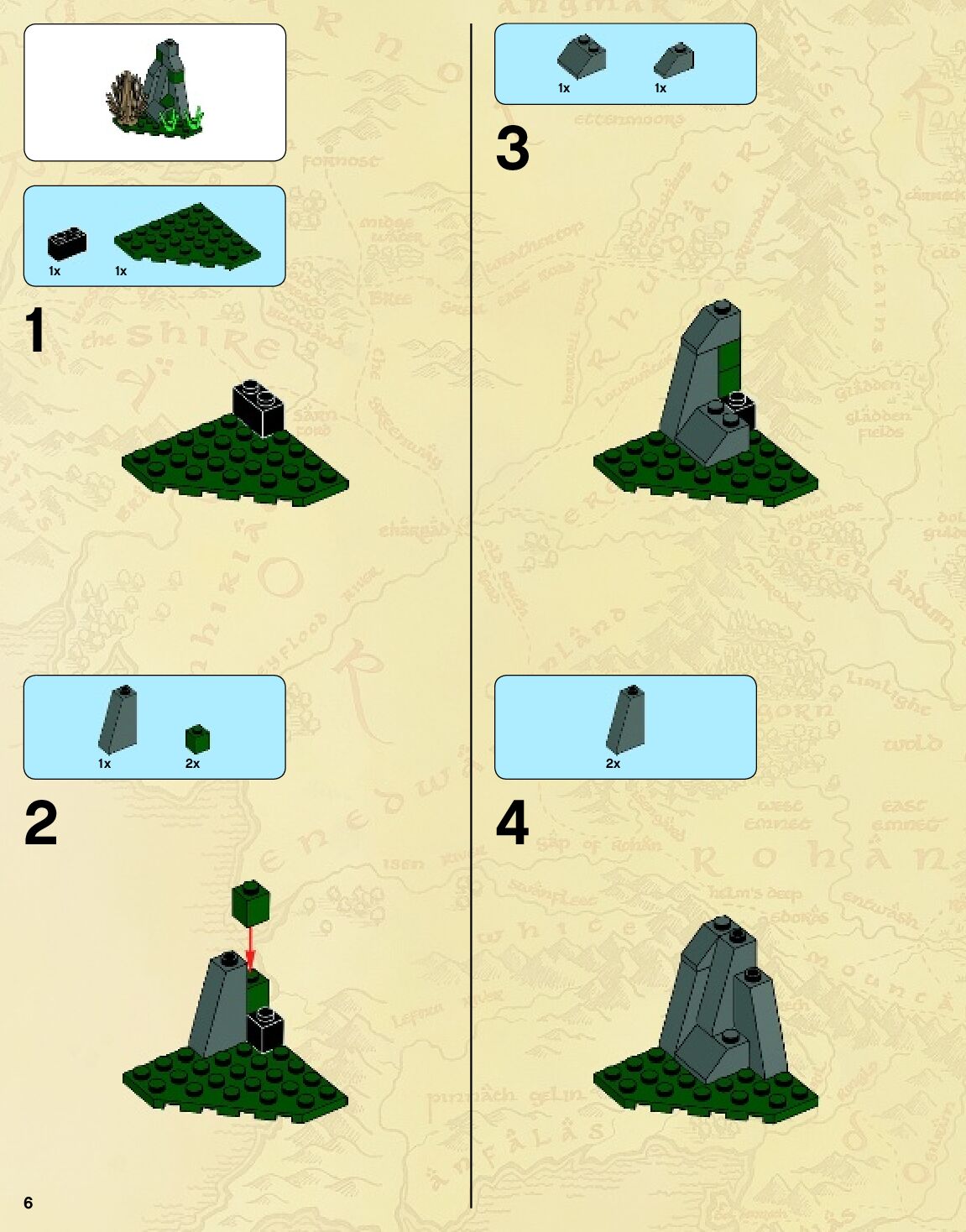 1x 1x

1

1x 2x

2

1x 1x

3

2x

4

6