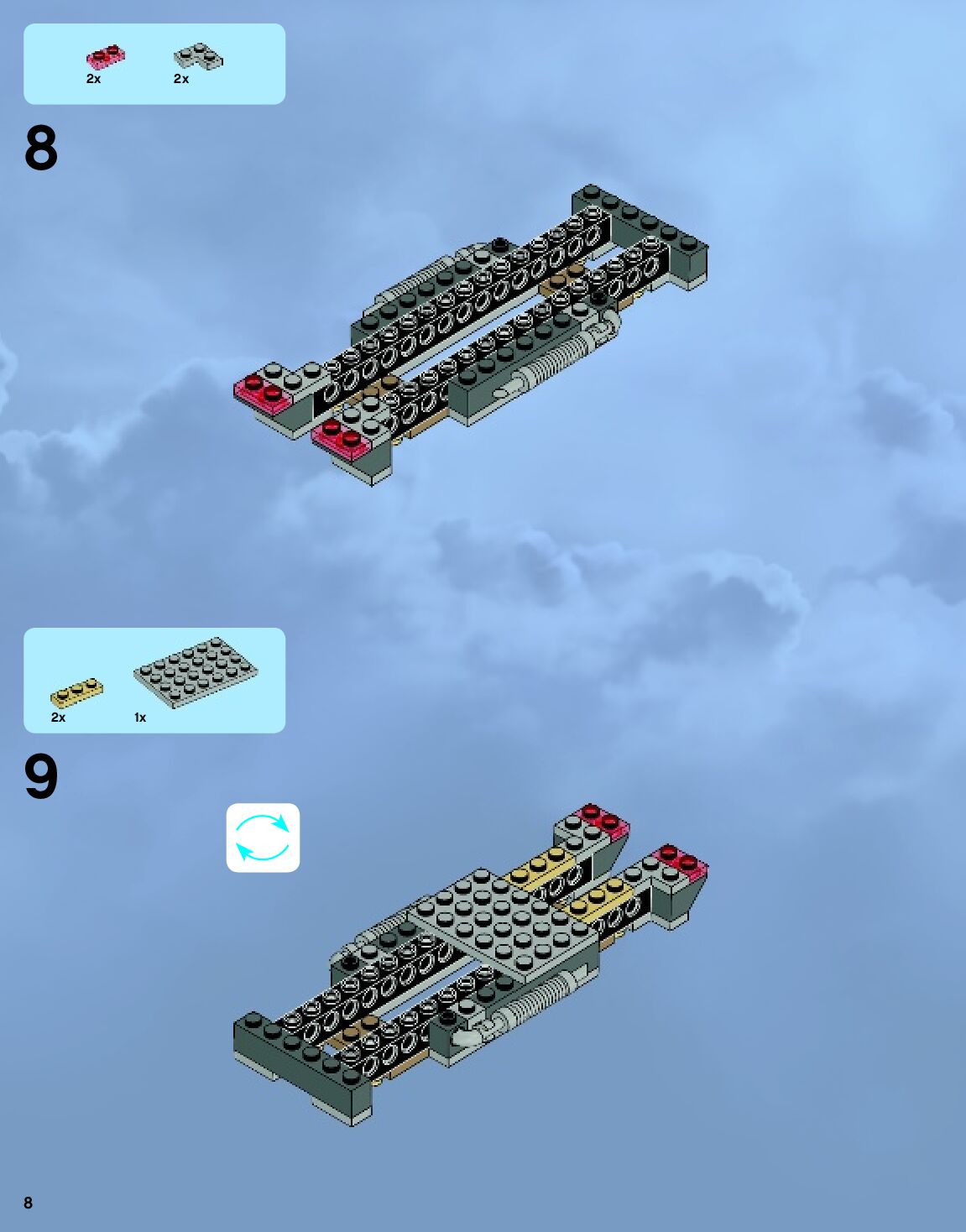 2x 2x

8

2x 1x

9

8