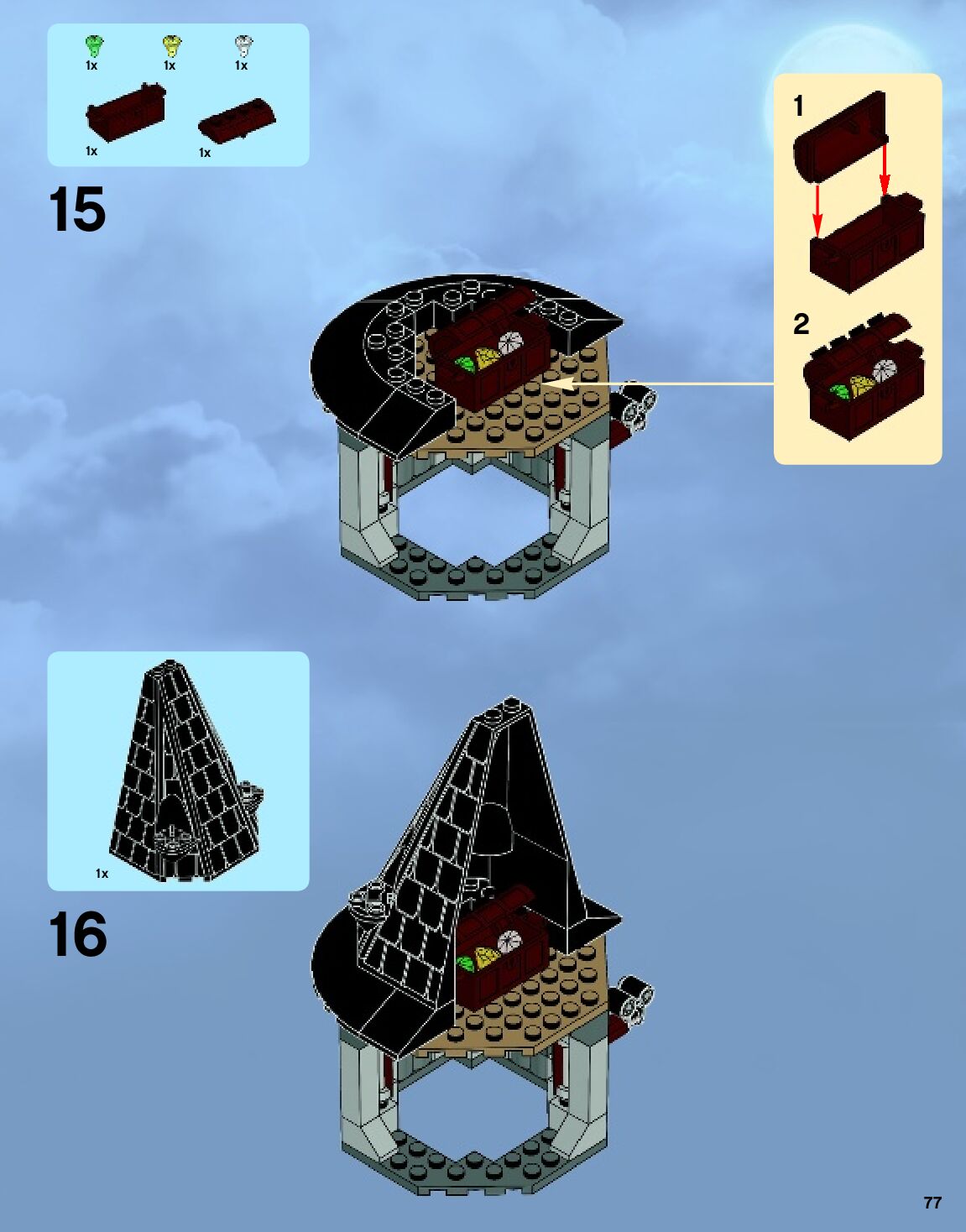 1x 1x 1x

1x 1x

15

1

2

1x

16

77