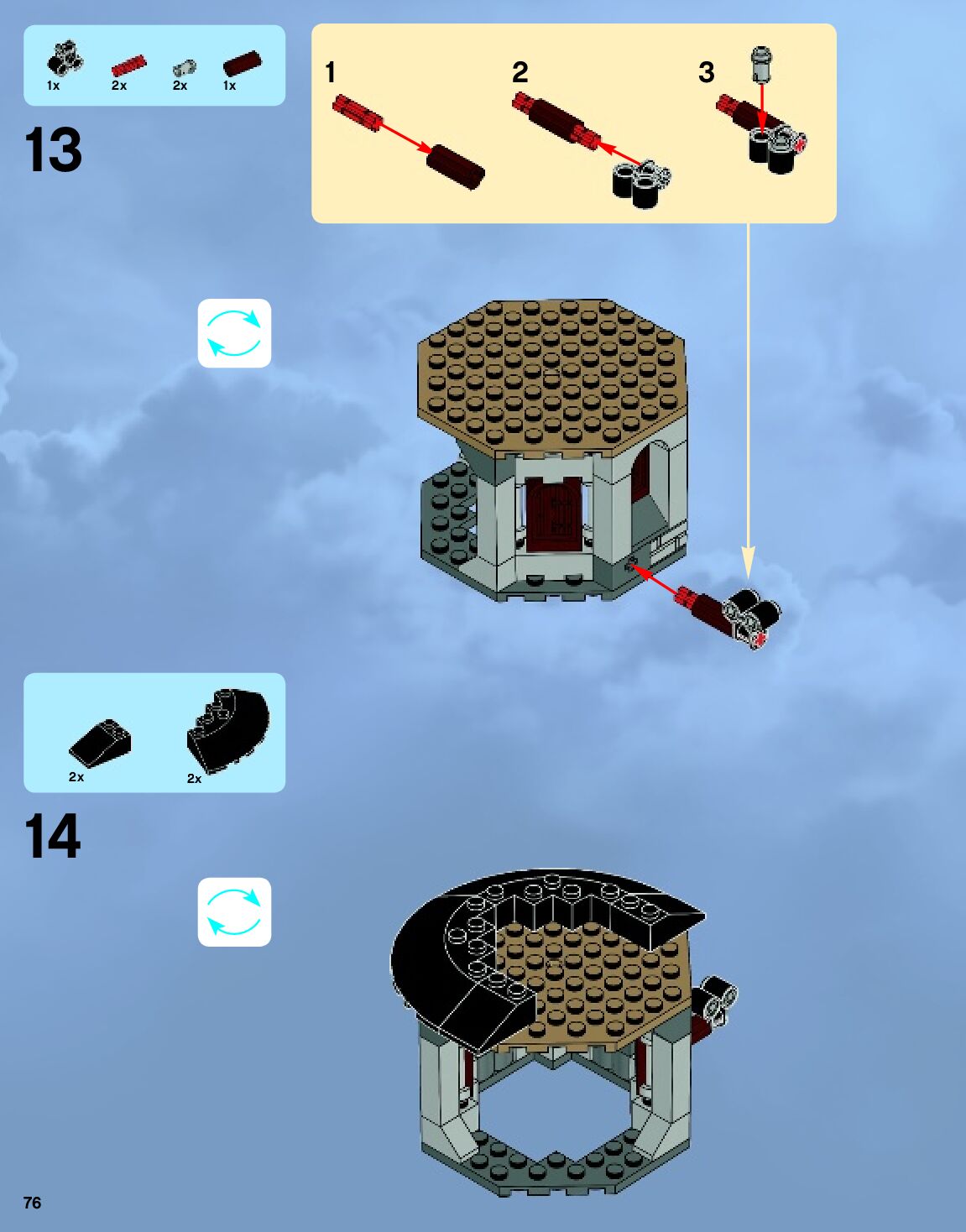 1x 2x 2x 1x

13

1

2

3

2x 2x

14

76