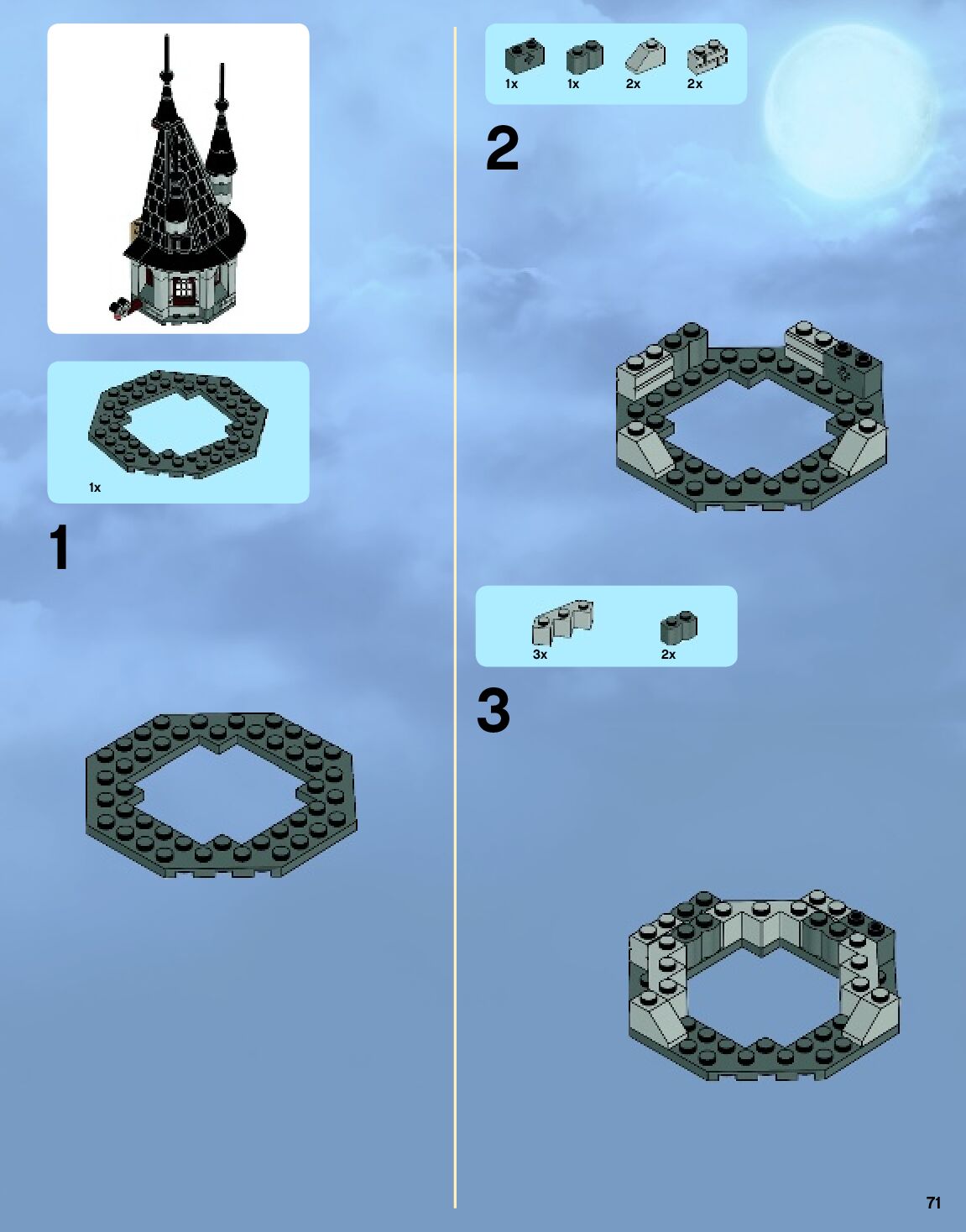 1x

1

1x 1x 2x 2x

2

3x 2x

3

71