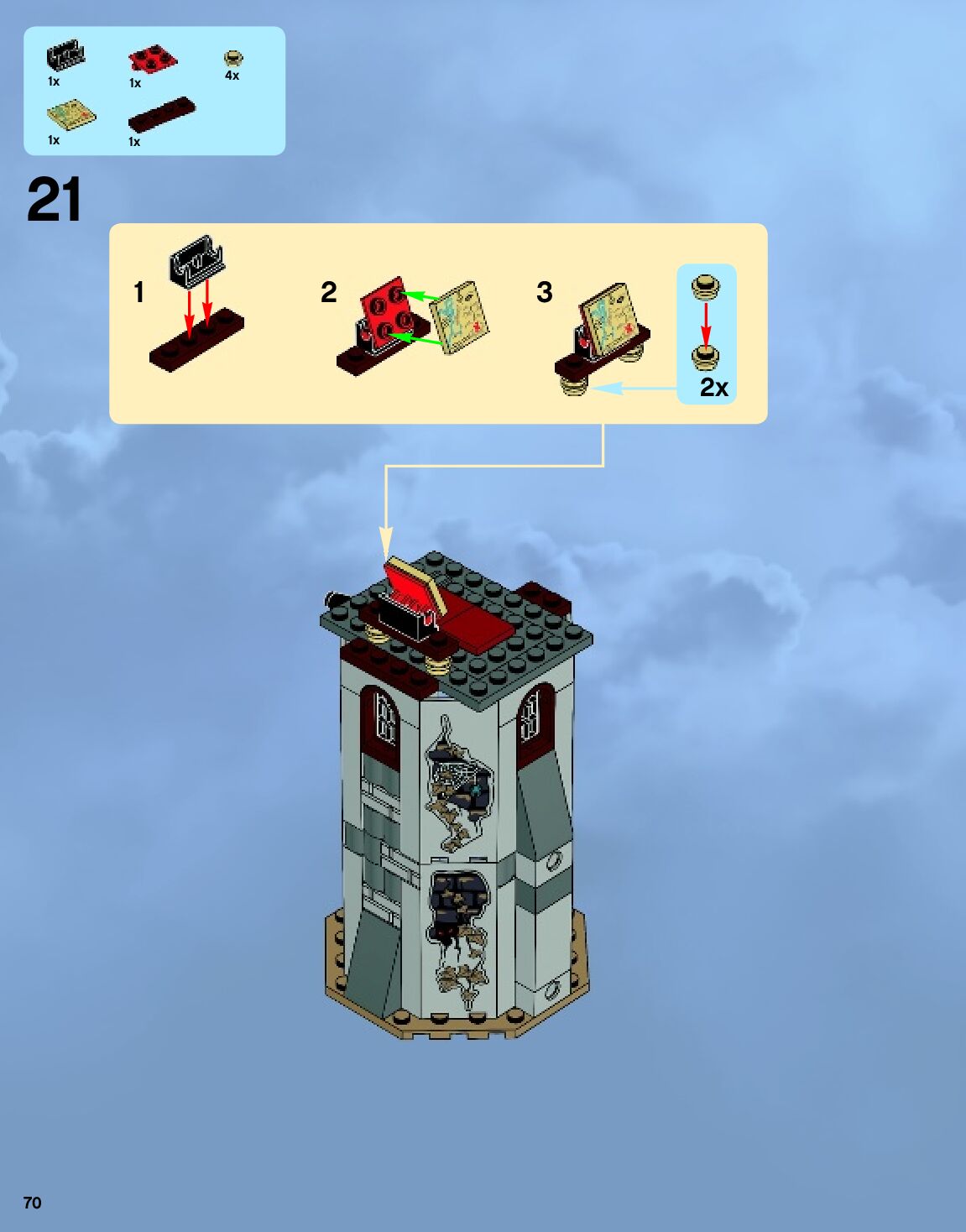 1x
1x
4x
1x
1x

21

1

2

3

2x

70