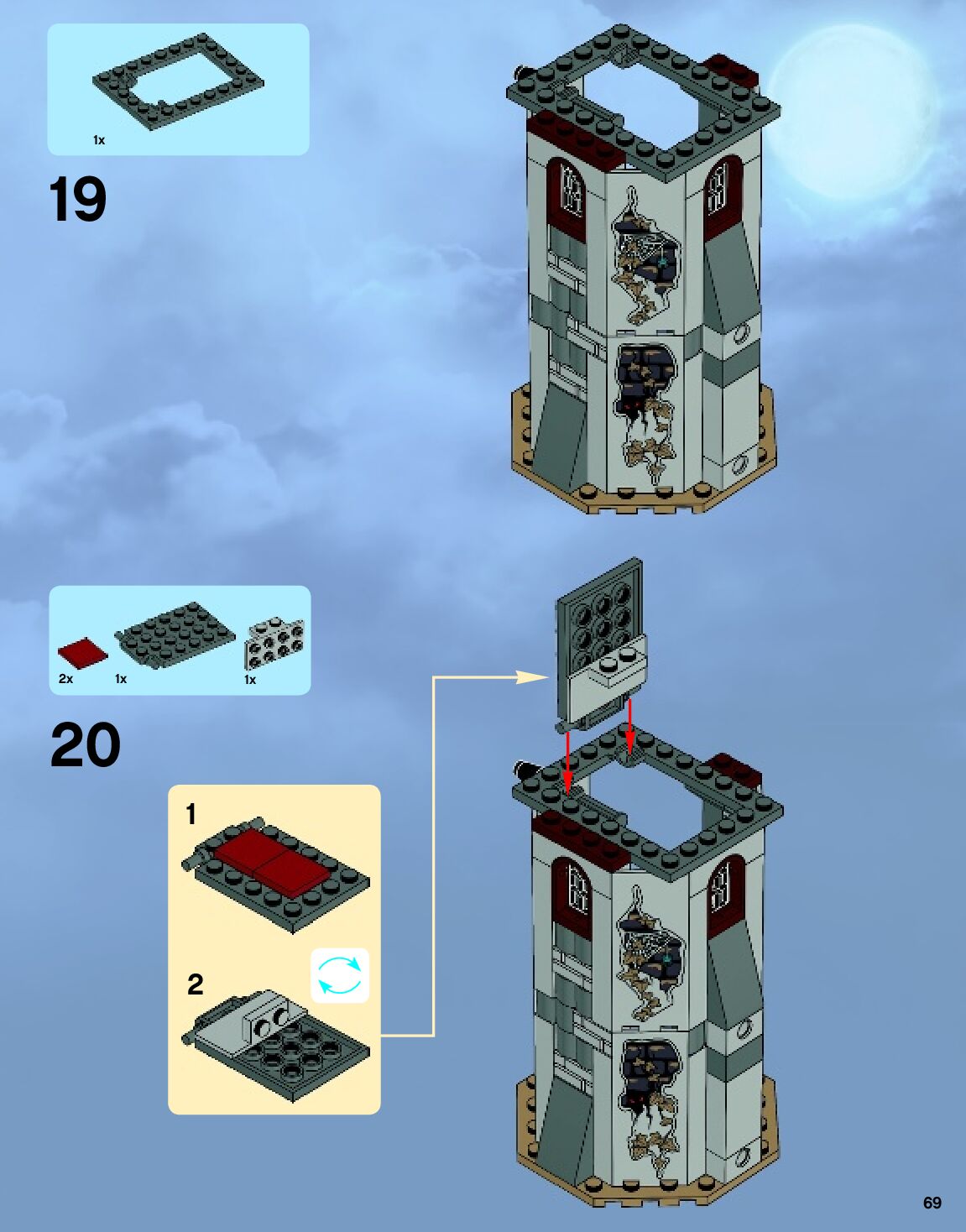 1x

19

2x 1x 1x

20

1

2

69