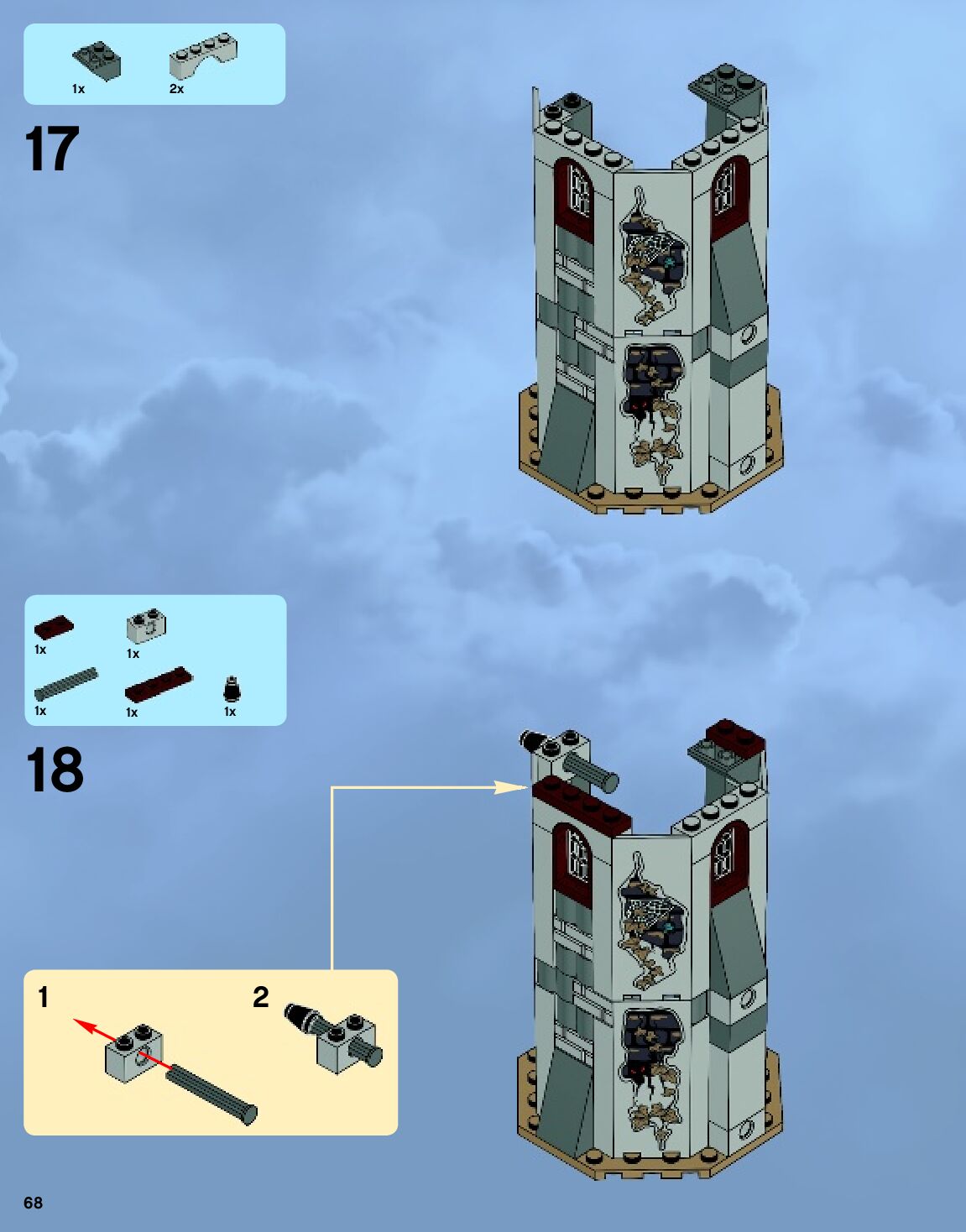 1x 2x

17

1x 1x

1x 1x 1x

18

1

2

68