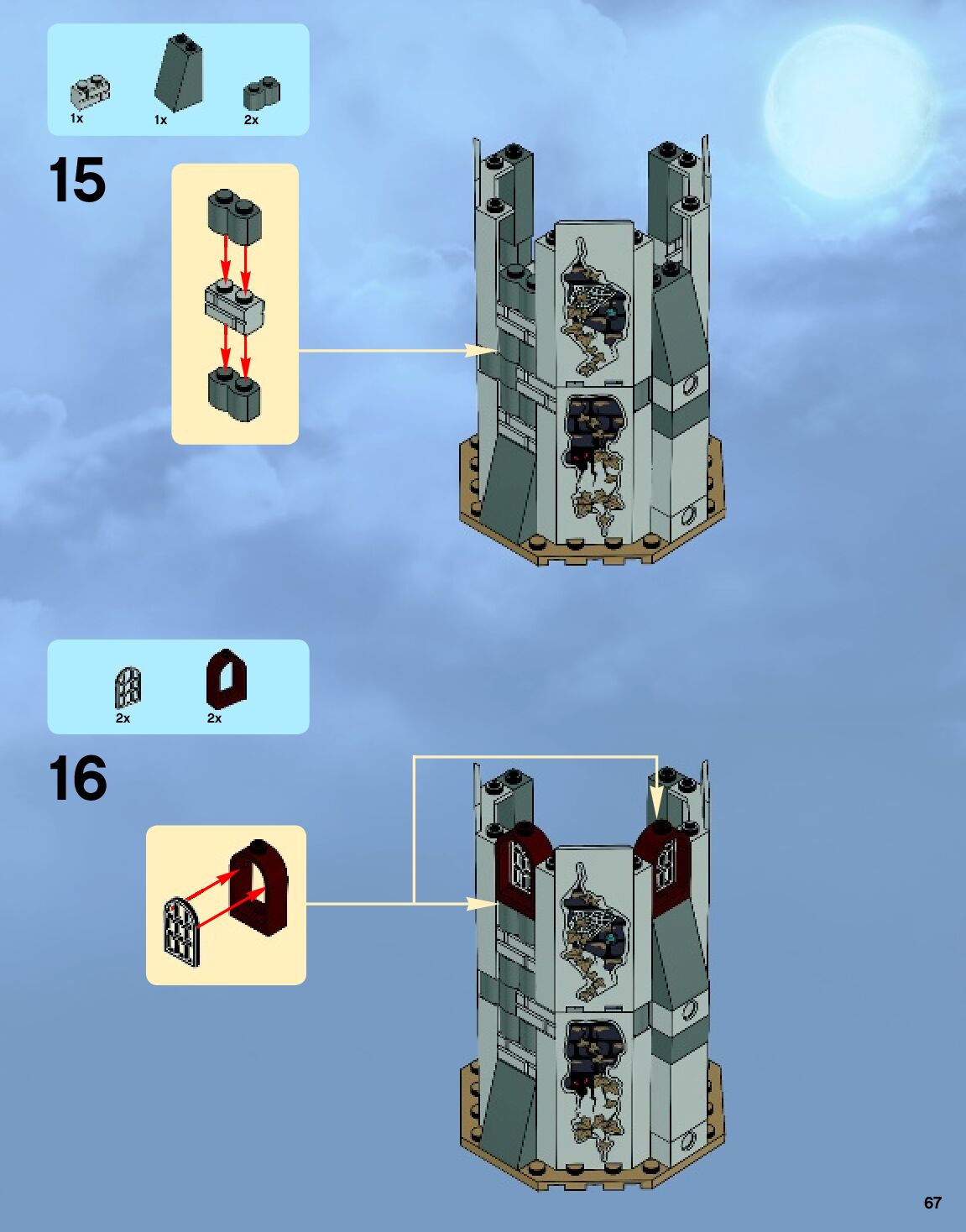 1x 1x 2x

15

2x 2x

16

67