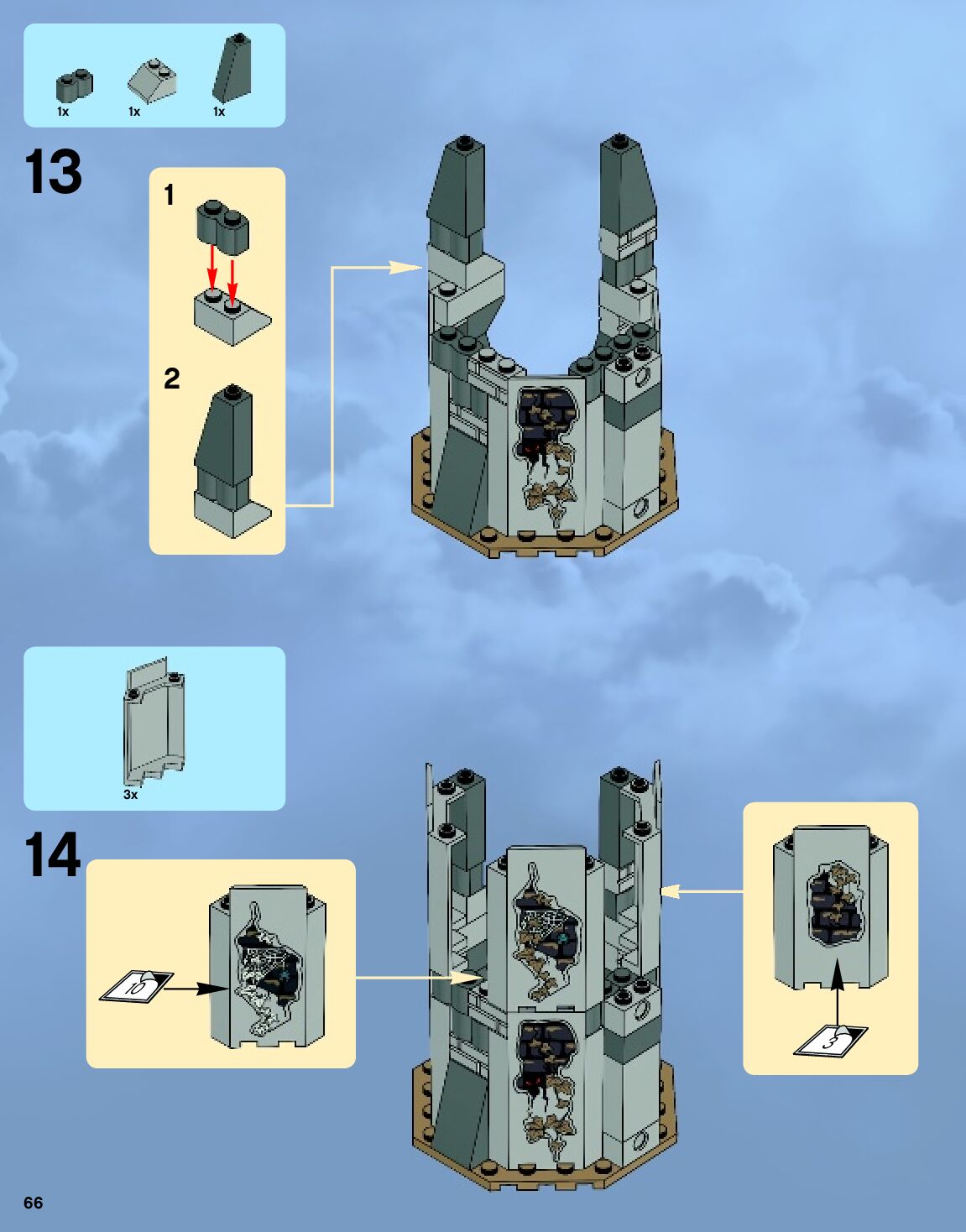 1x 1x 1x

13

1

2

3x

14

10

3

66