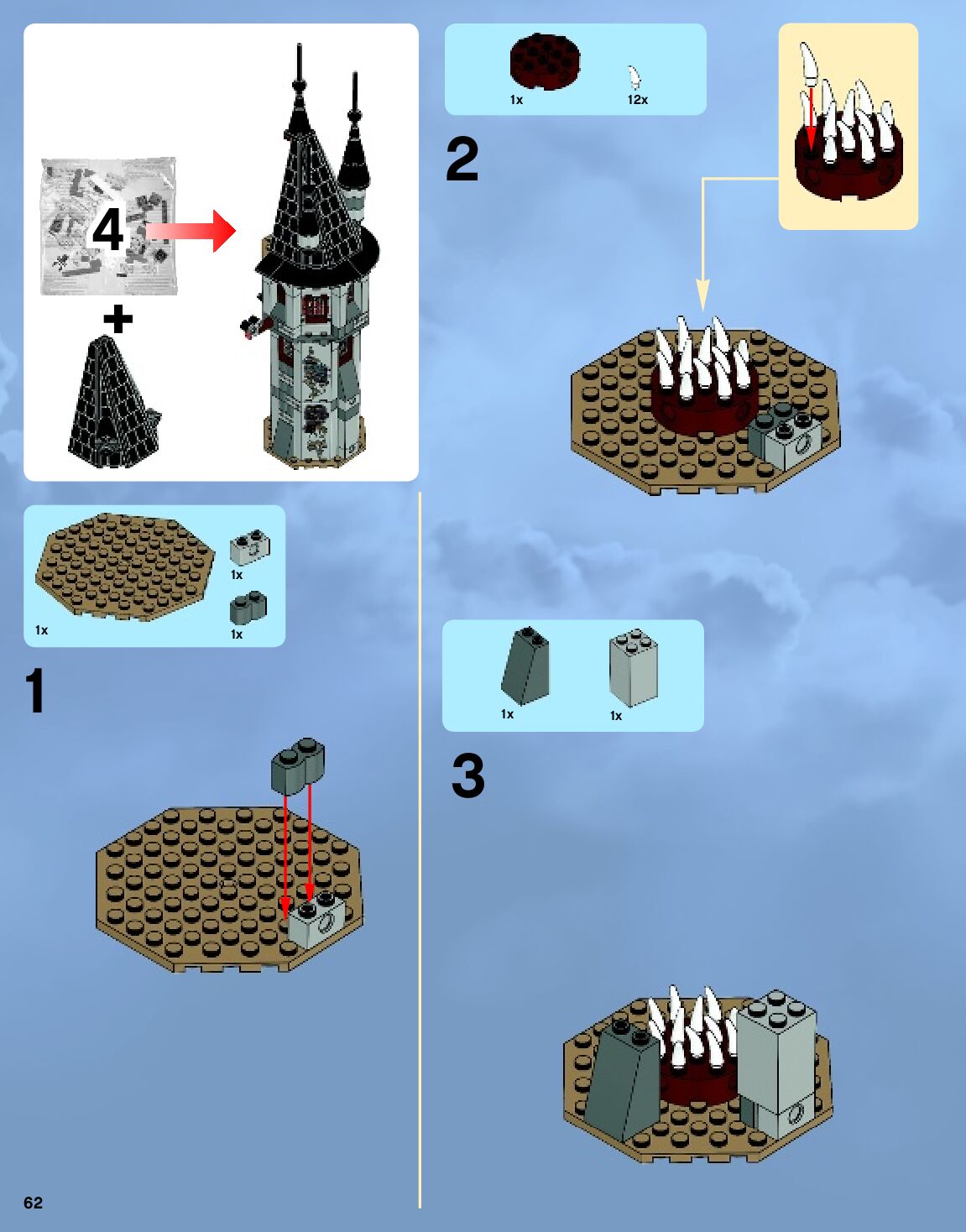 4

+

1x

1x

1x

1

1x

12x

2

1x

1x

3

62