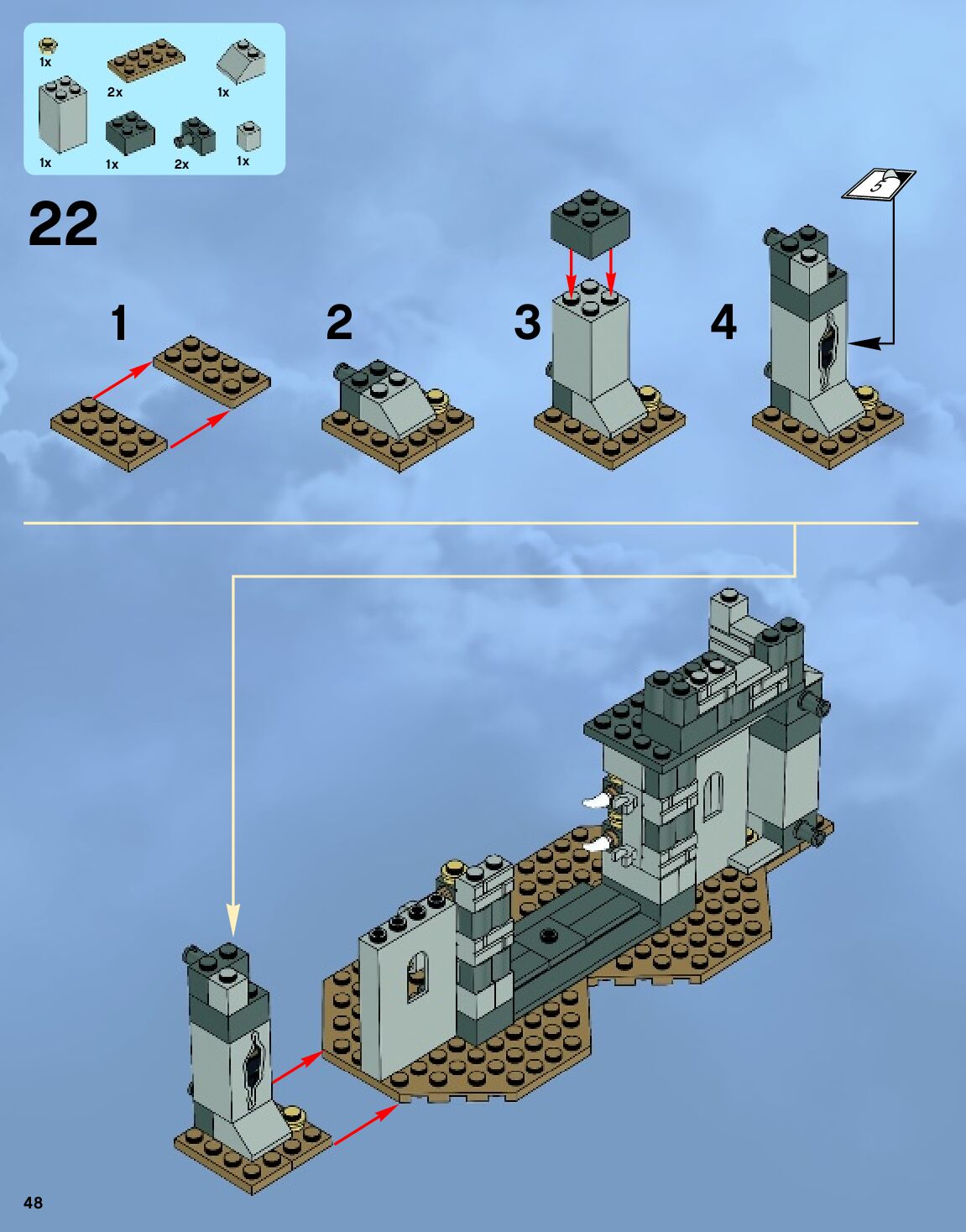 1x
2x
1x
1x
1x
2x
1x

22

1

2

3

4

5

48