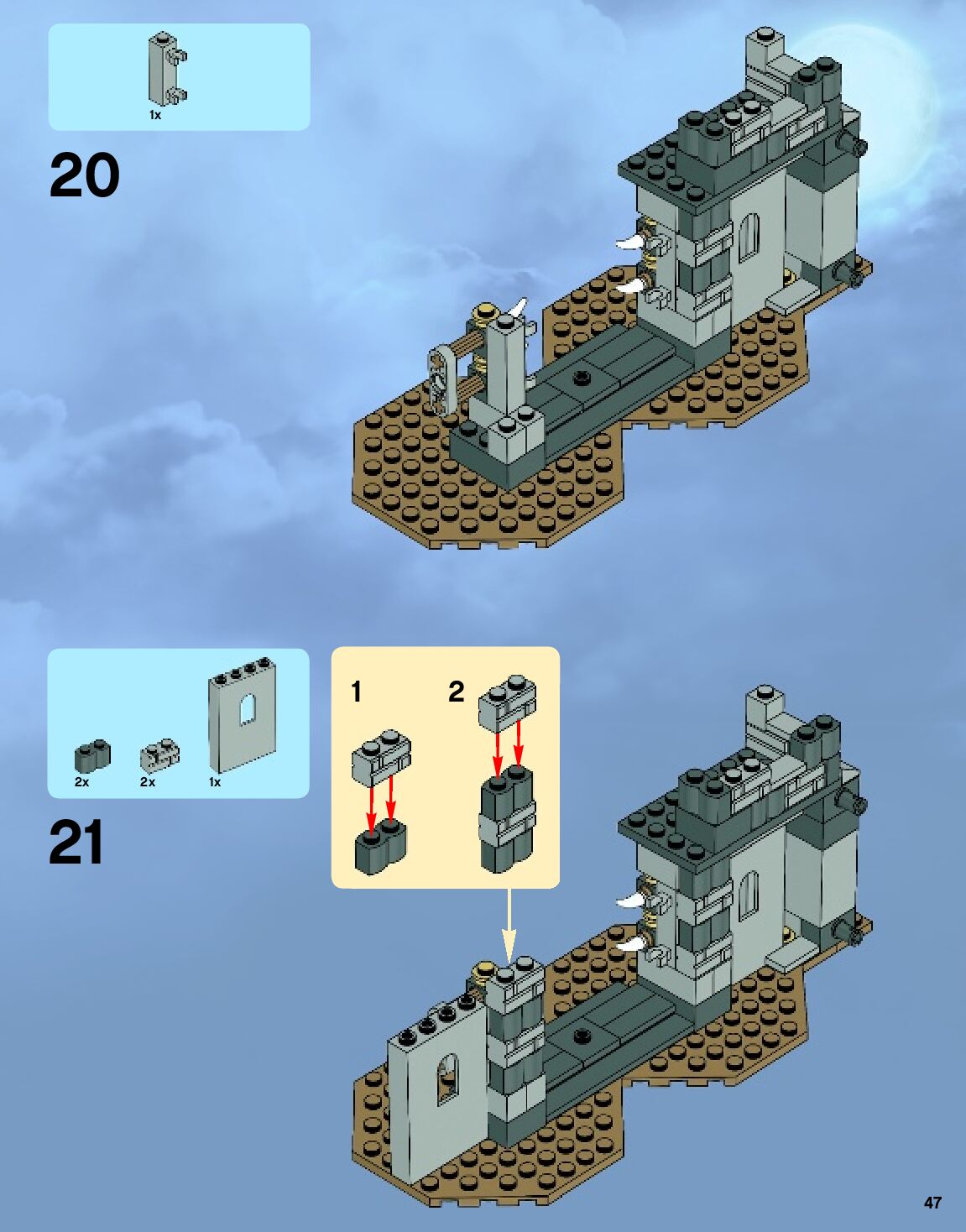 1x

20

2x
2x
1x

21

1
2

47