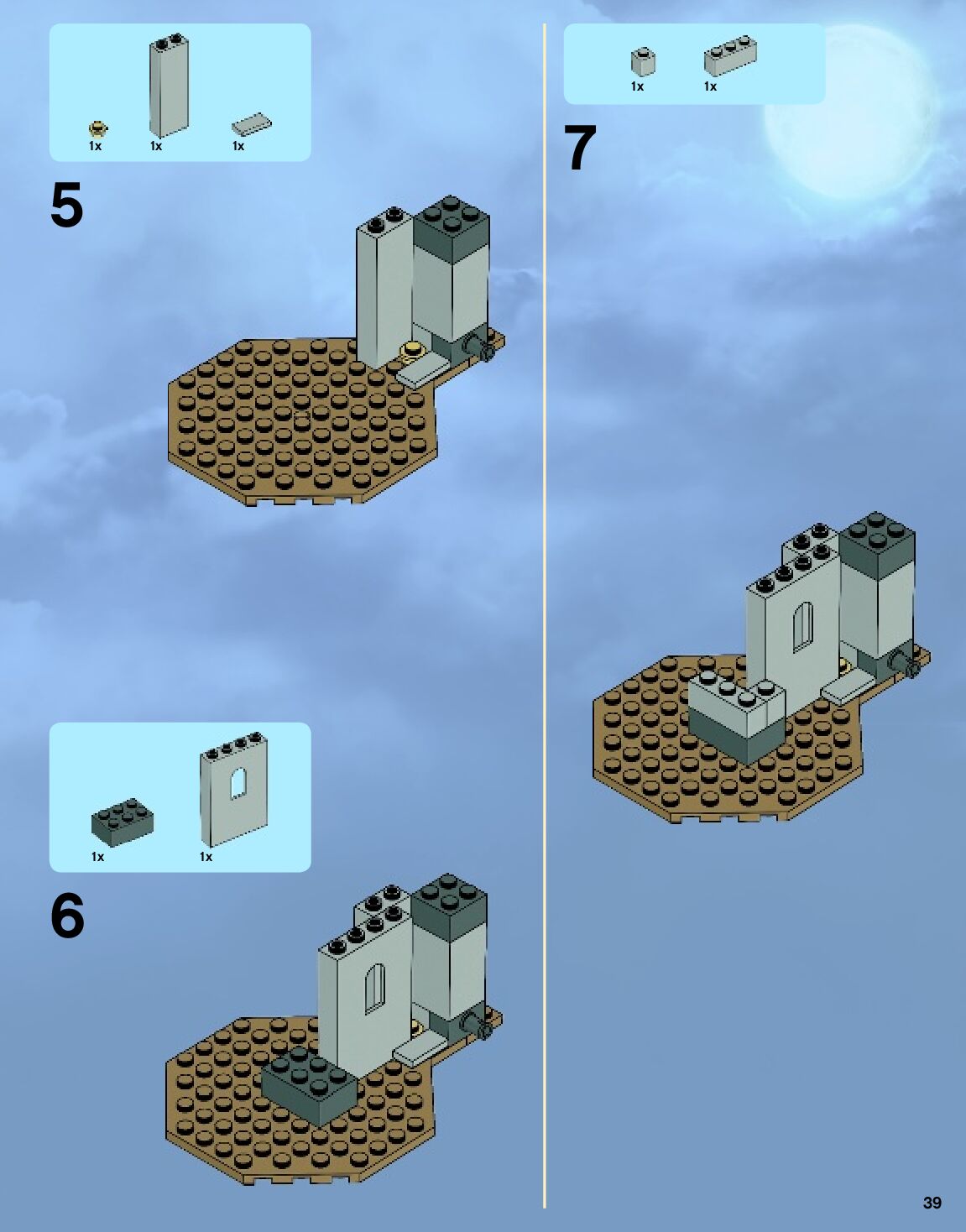 1x 1x 1x

5

1x 1x

6

1x 1x

7

39