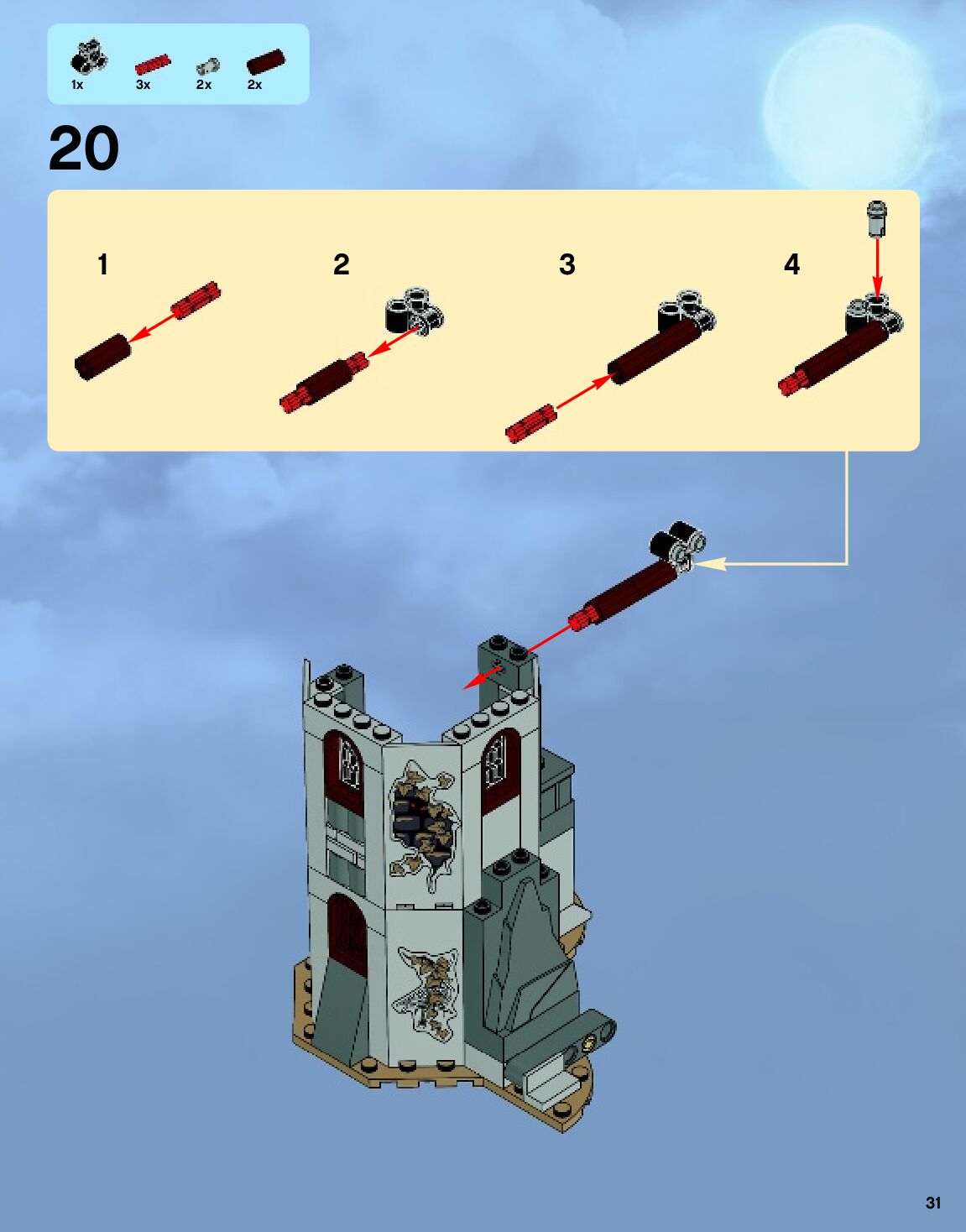 1x 3x 2x 2x

20

1

2

3

4

31