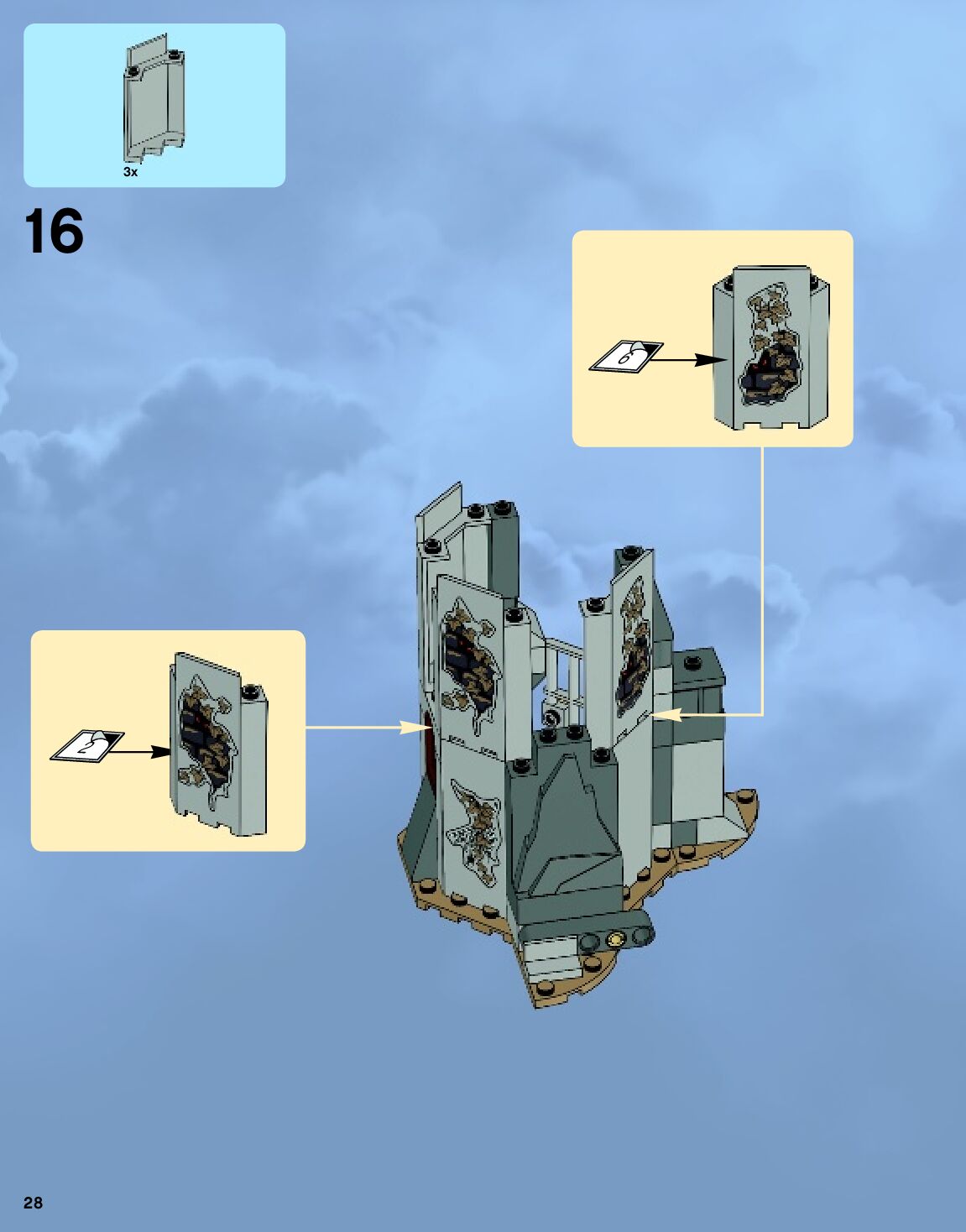 3x

16

6

2

28