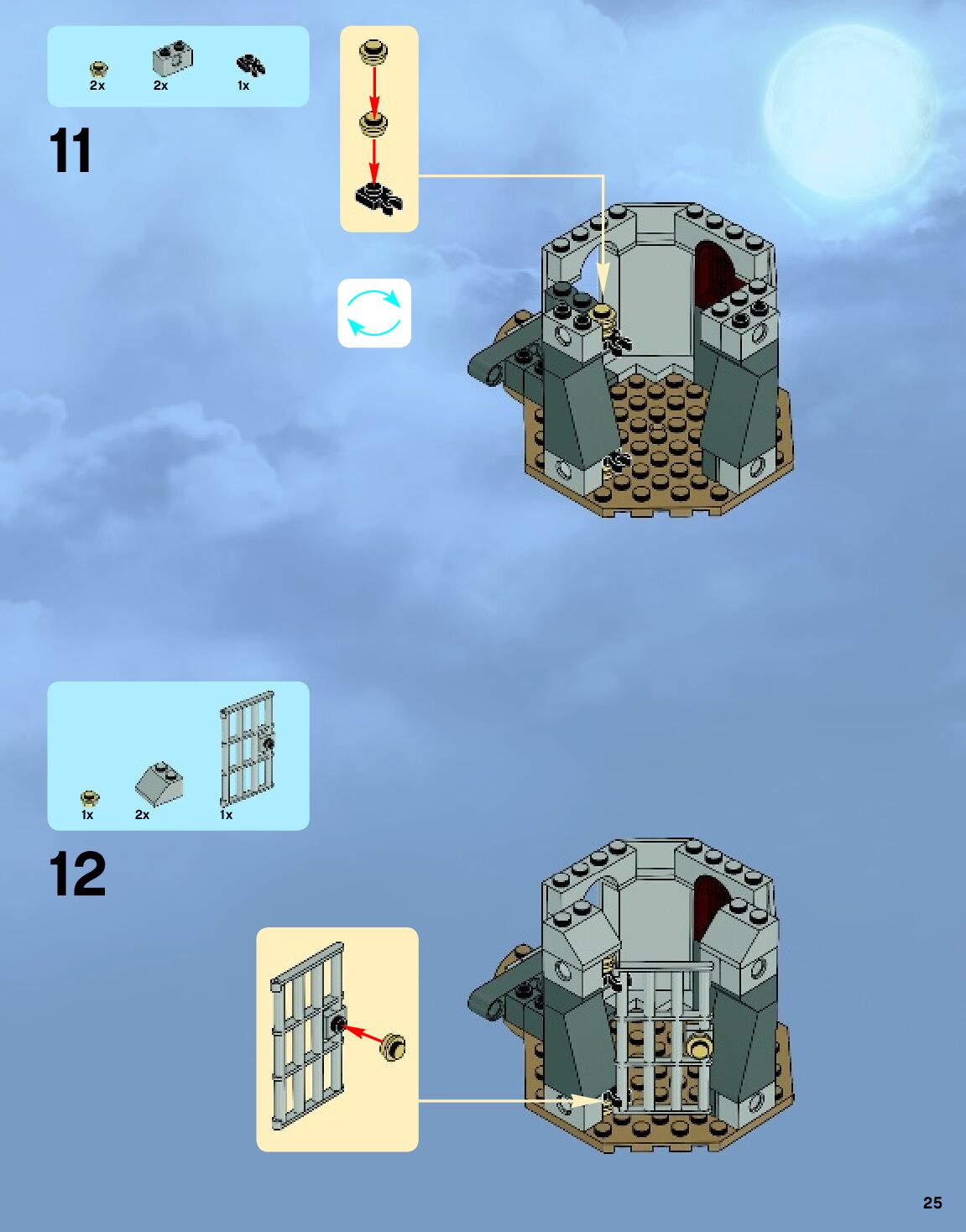 2x 2x 1x

11

1x 2x 1x

12

25