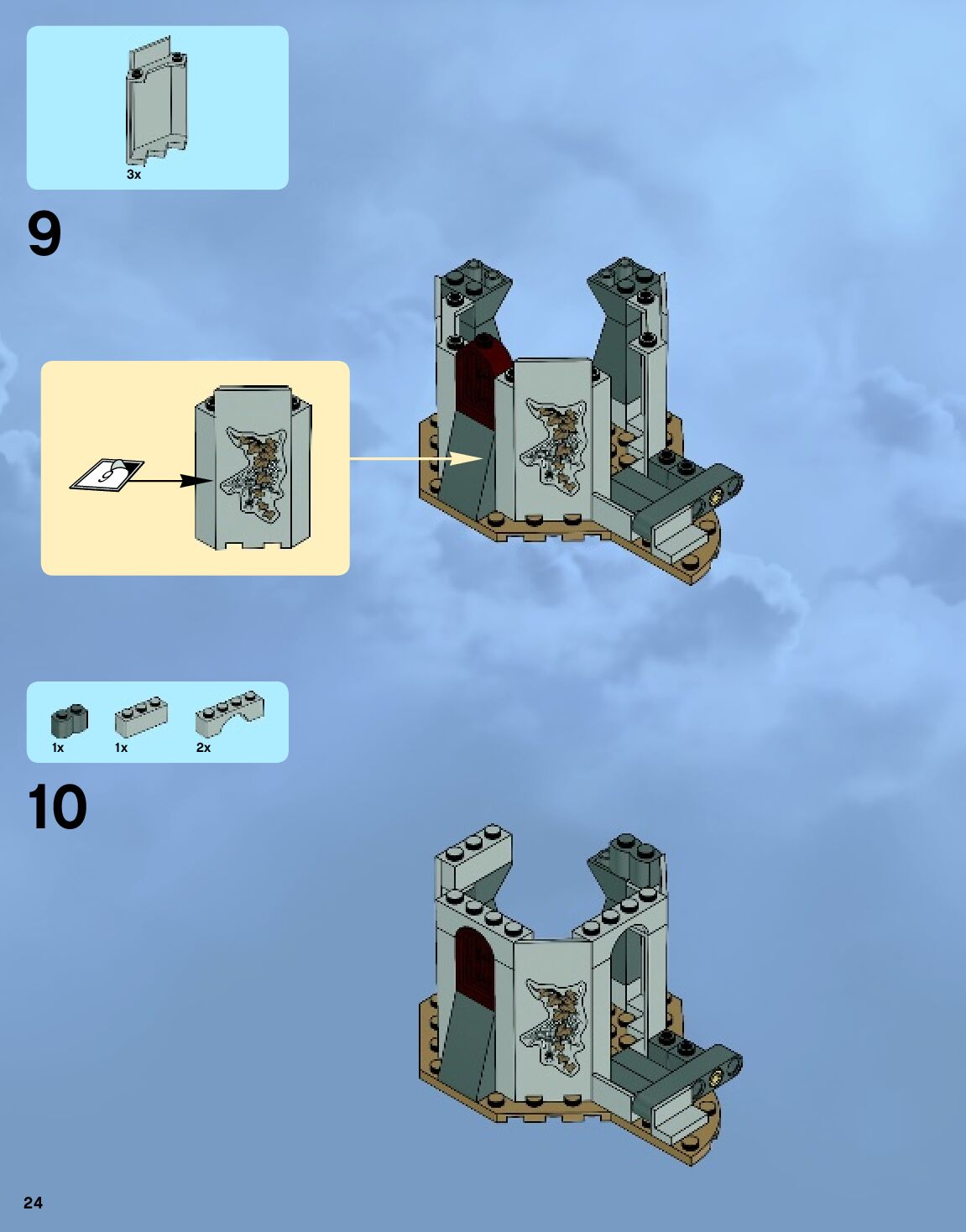 3x

9

6

1x 1x 2x

10

24