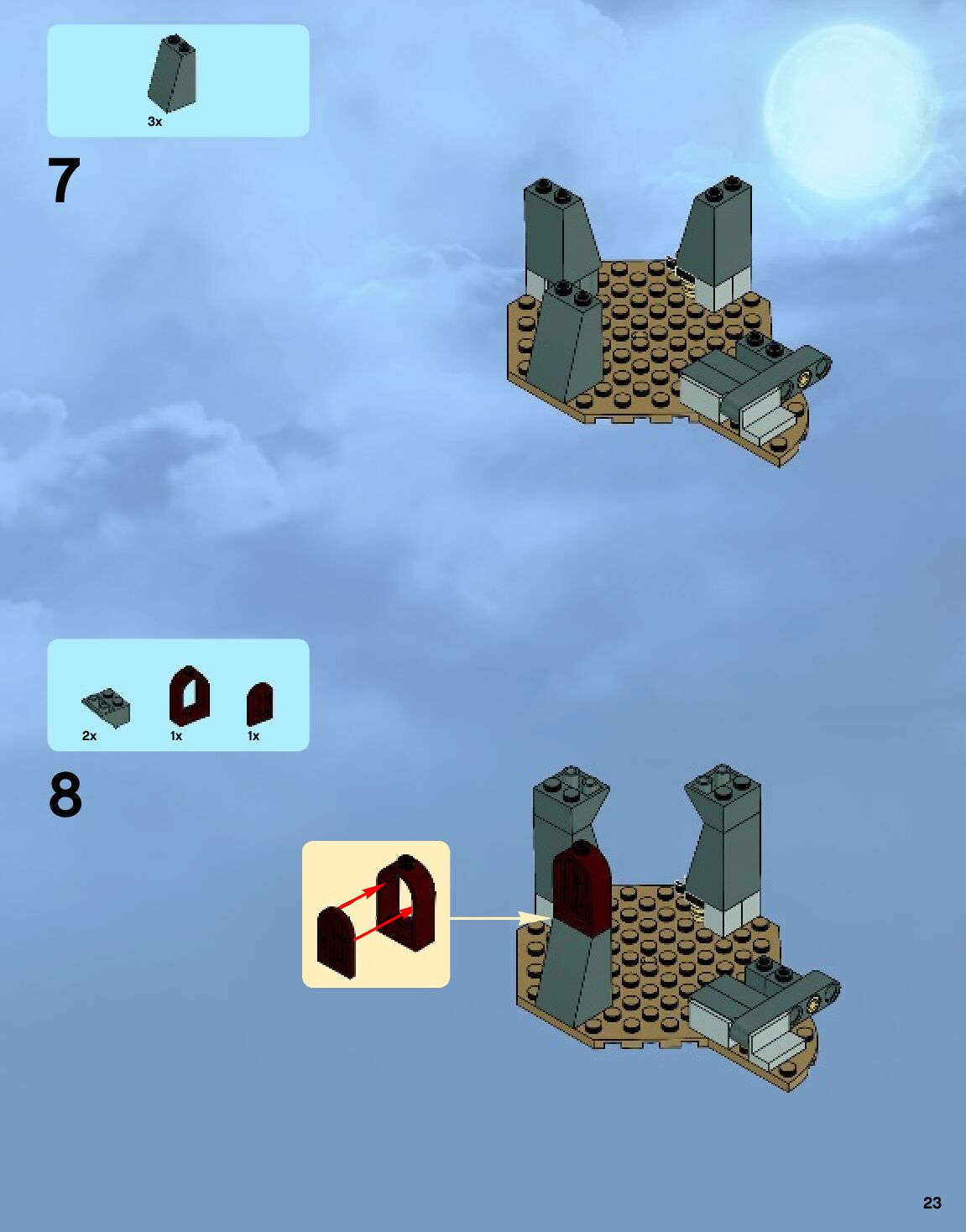 3x

7

2x 1x 1x

8

23