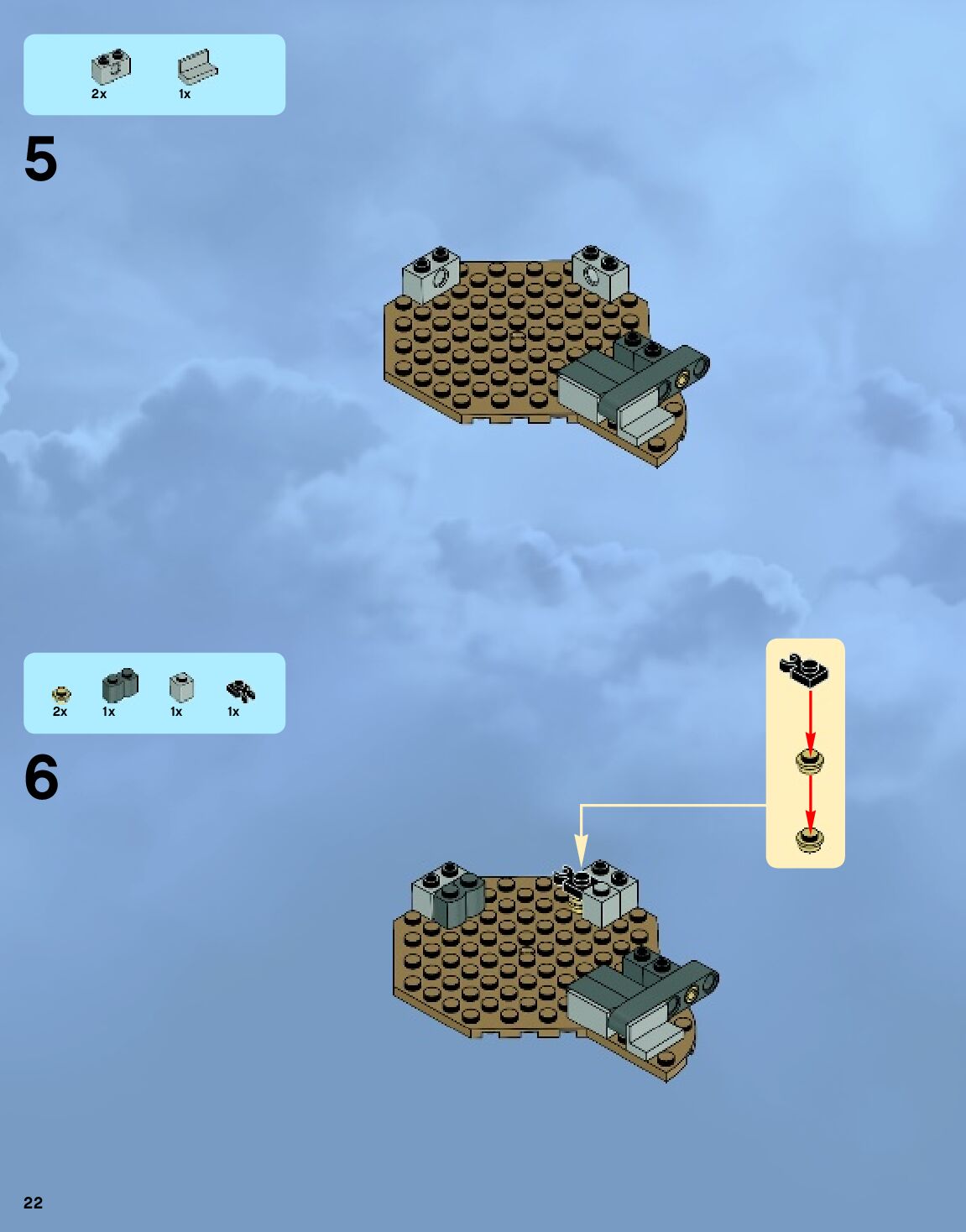 2x 1x

5

2x 1x 1x 1x

6

22