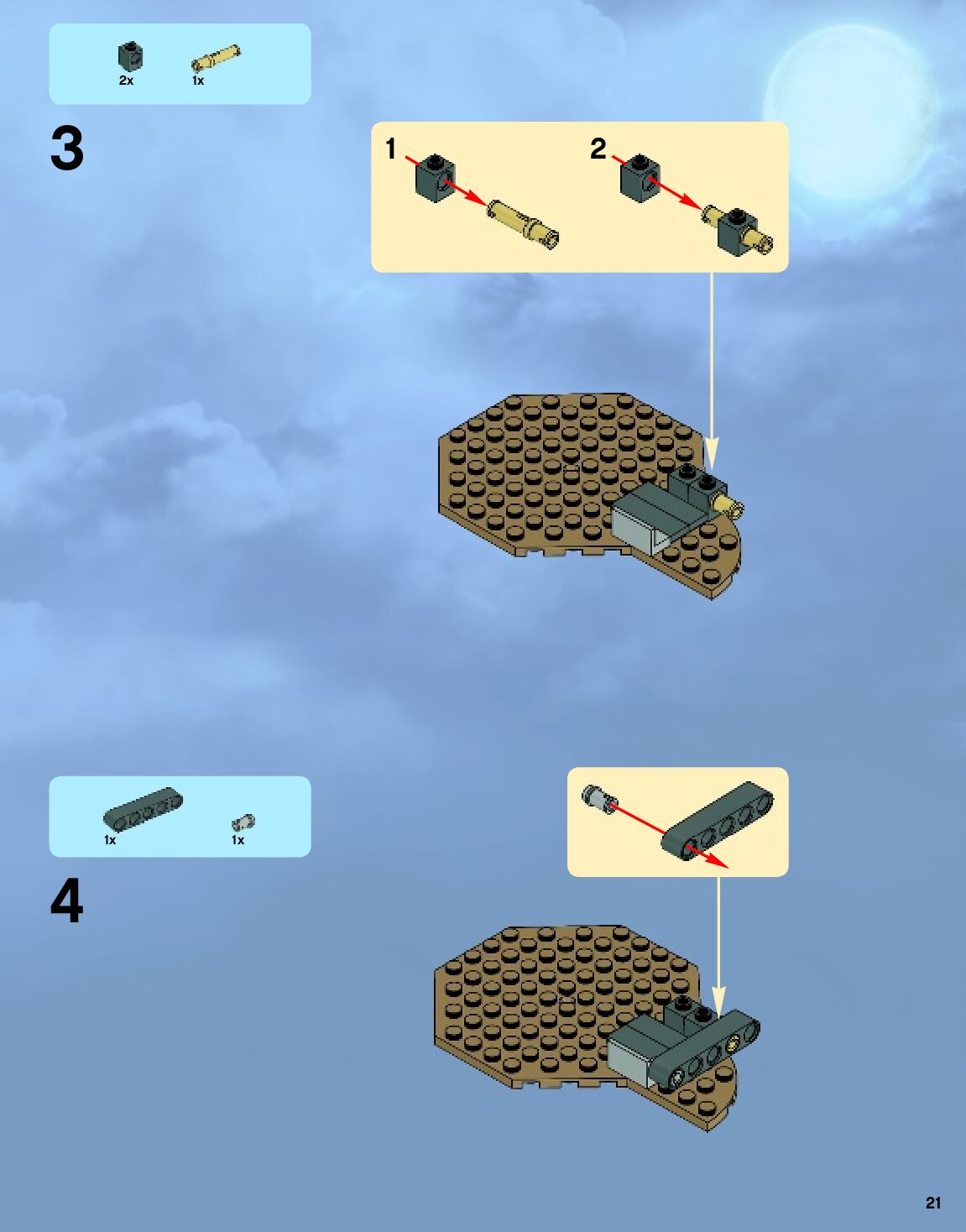 2x 1x

3

1

2

1x 1x

4

21