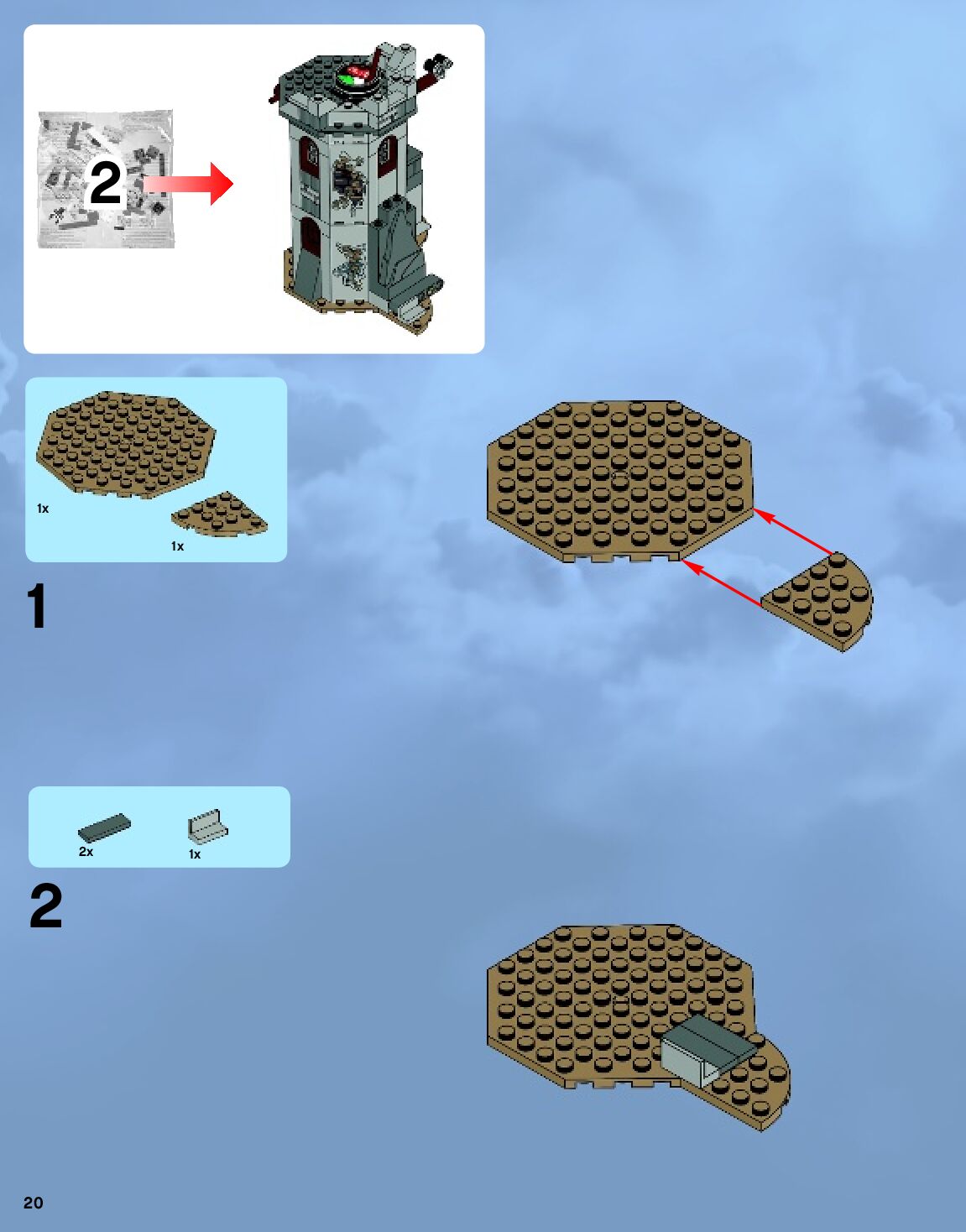 2

1x

1x

1

2x

1x

2

20