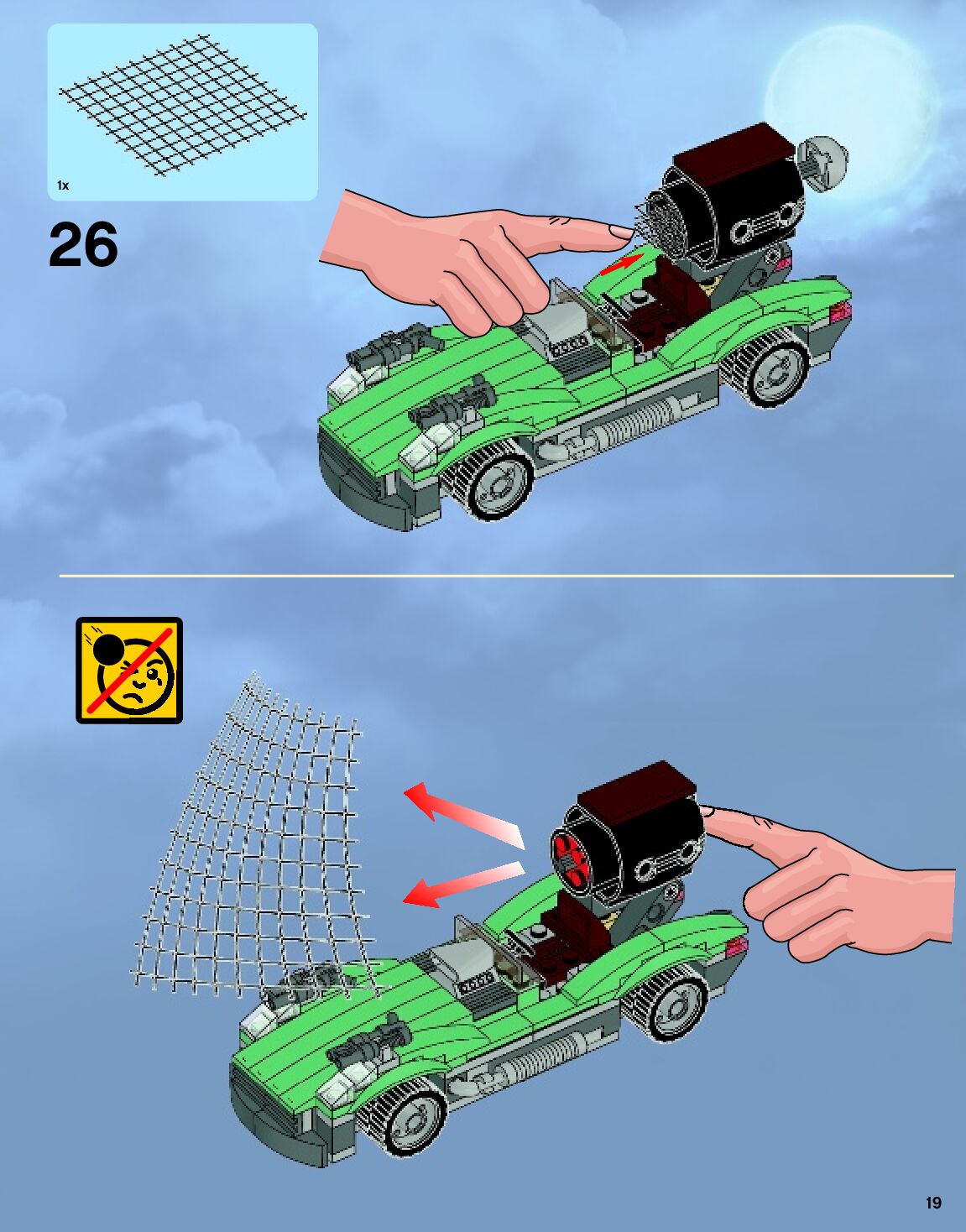 1x

26

19