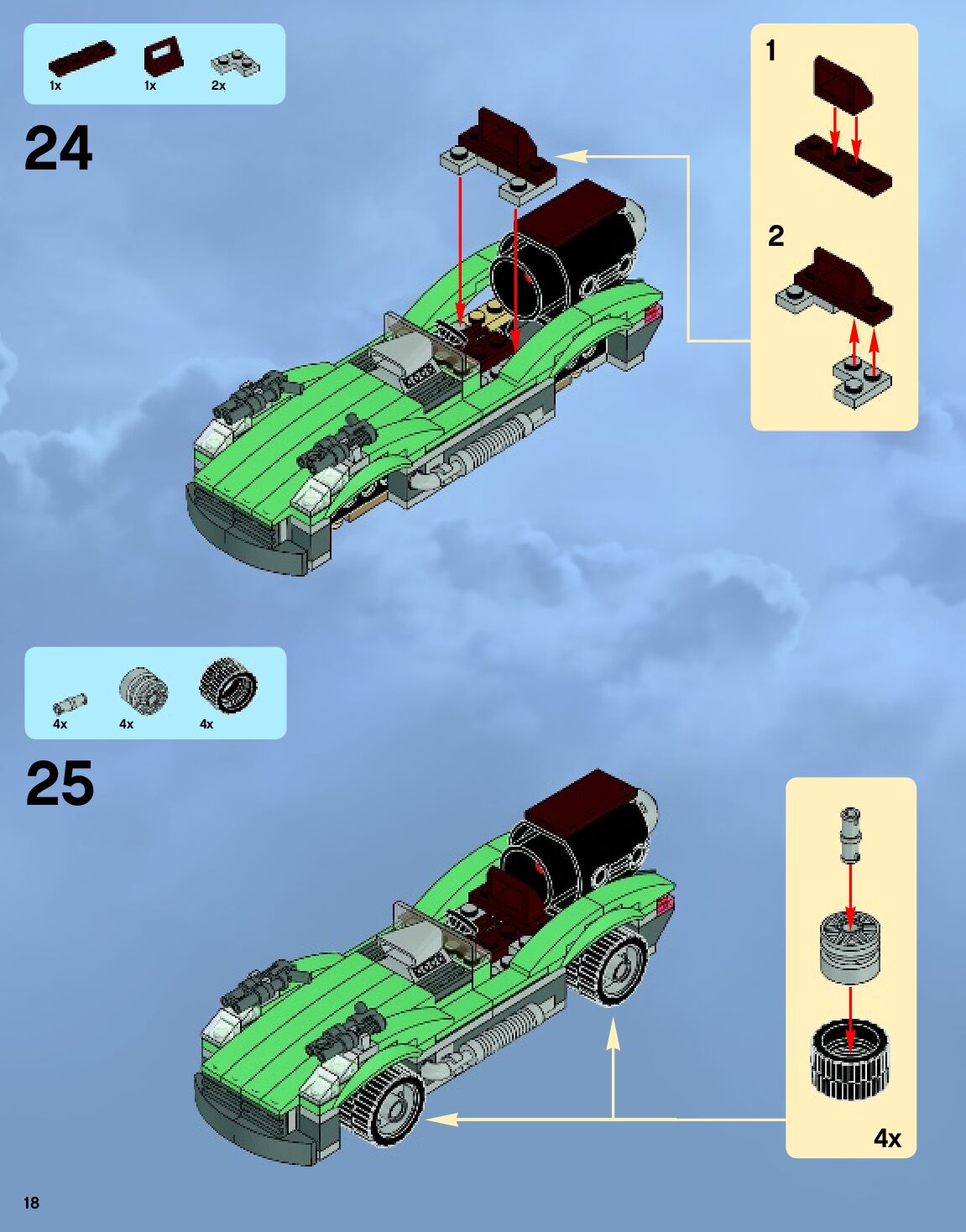 1x 1x 2x

24

1

2

4x 4x 4x

25

4x

18