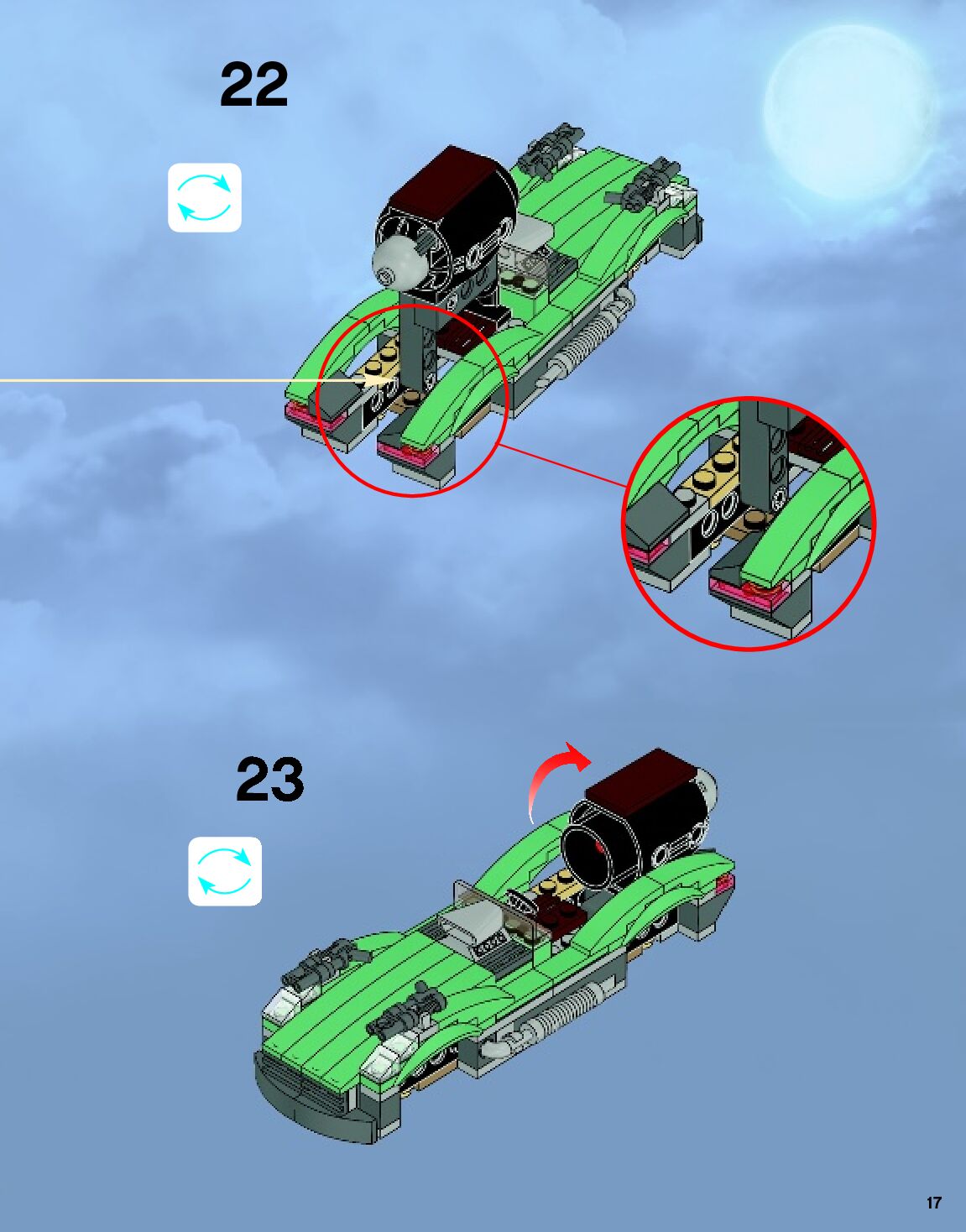 22

23

17