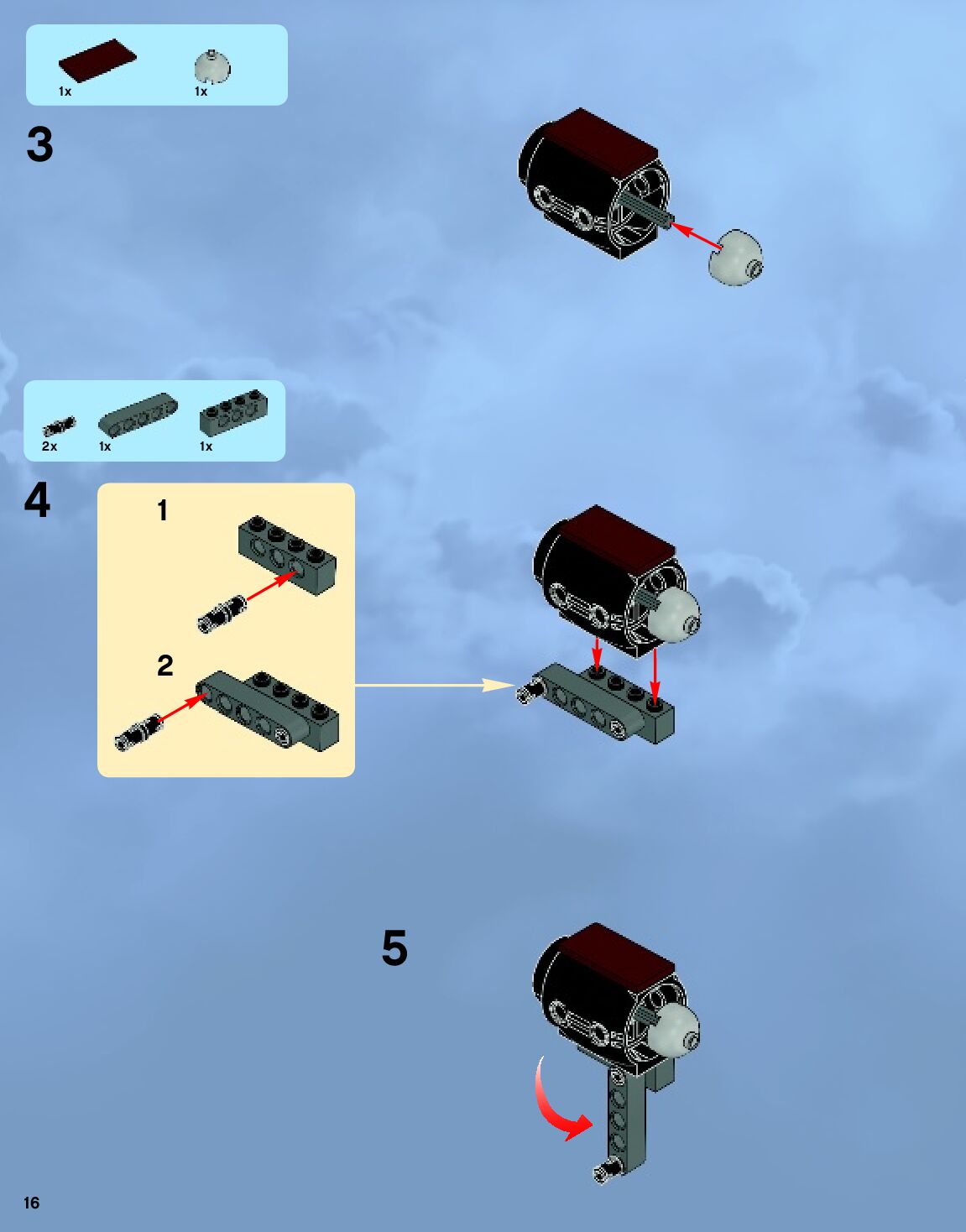 1x
1x

3

2x
1x
1x

4

1

2

5

16