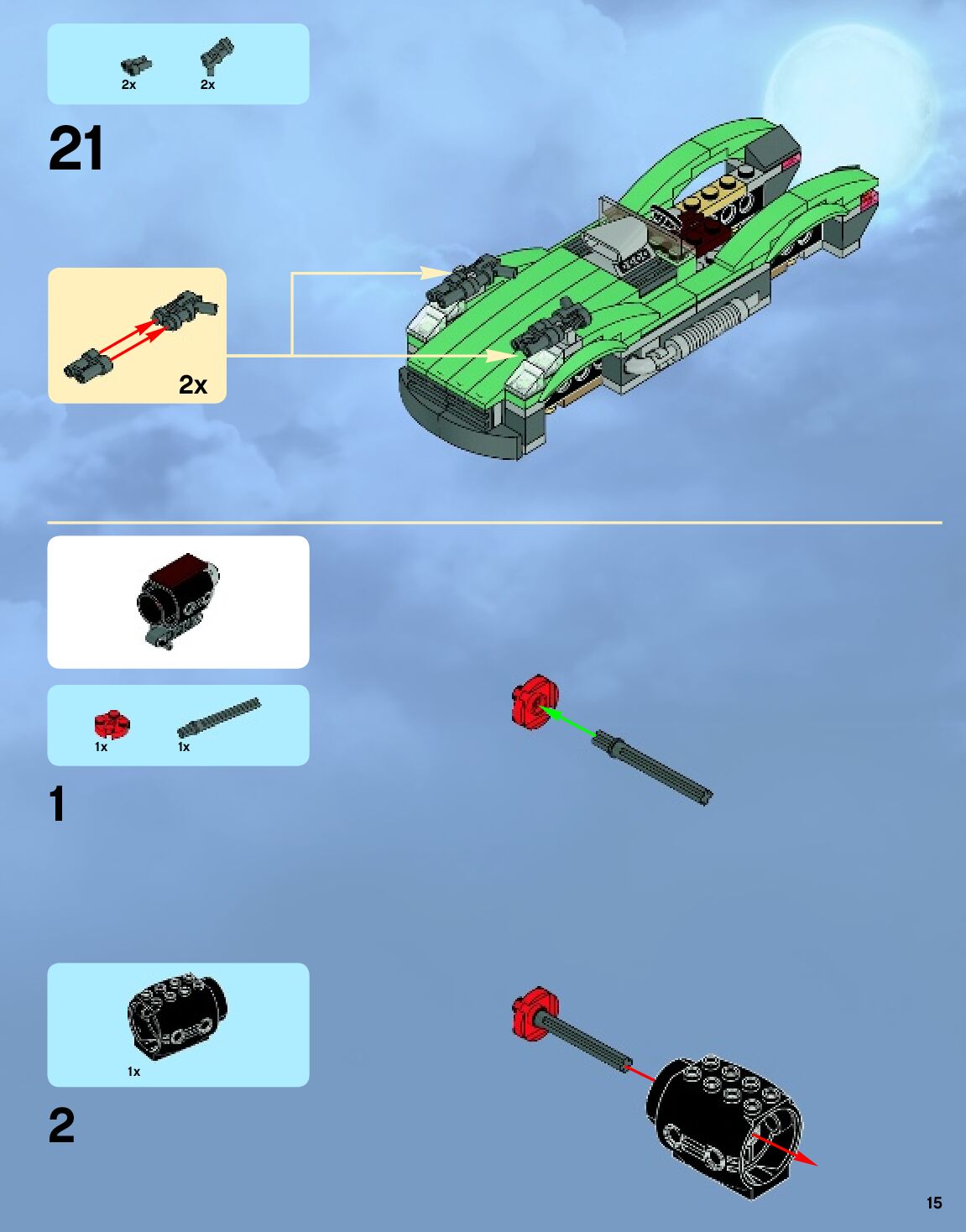 2x 2x

21

2x

1x 1x

1

1x

2

15