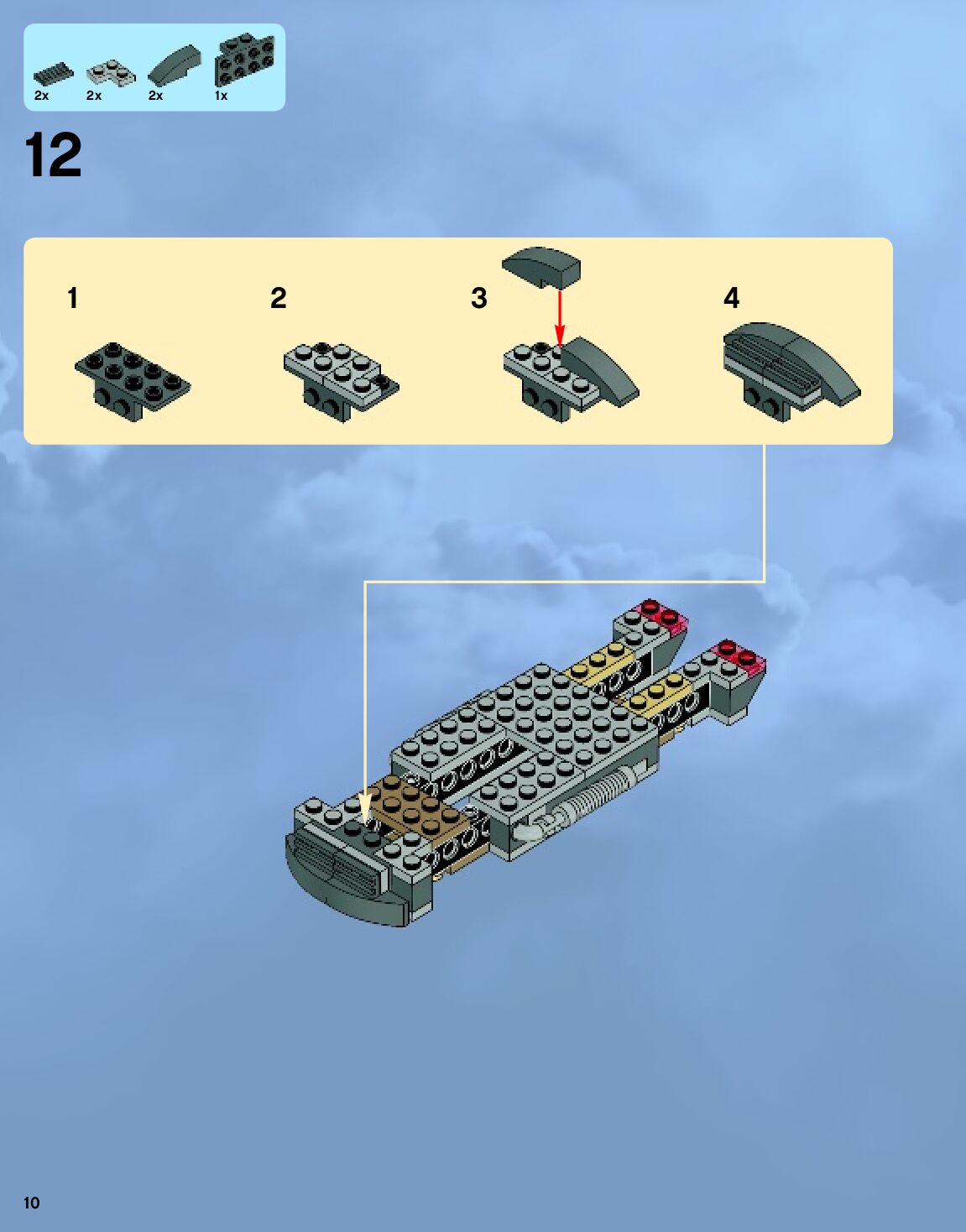 2x 2x 2x 1x

12

1

2

3

4

10