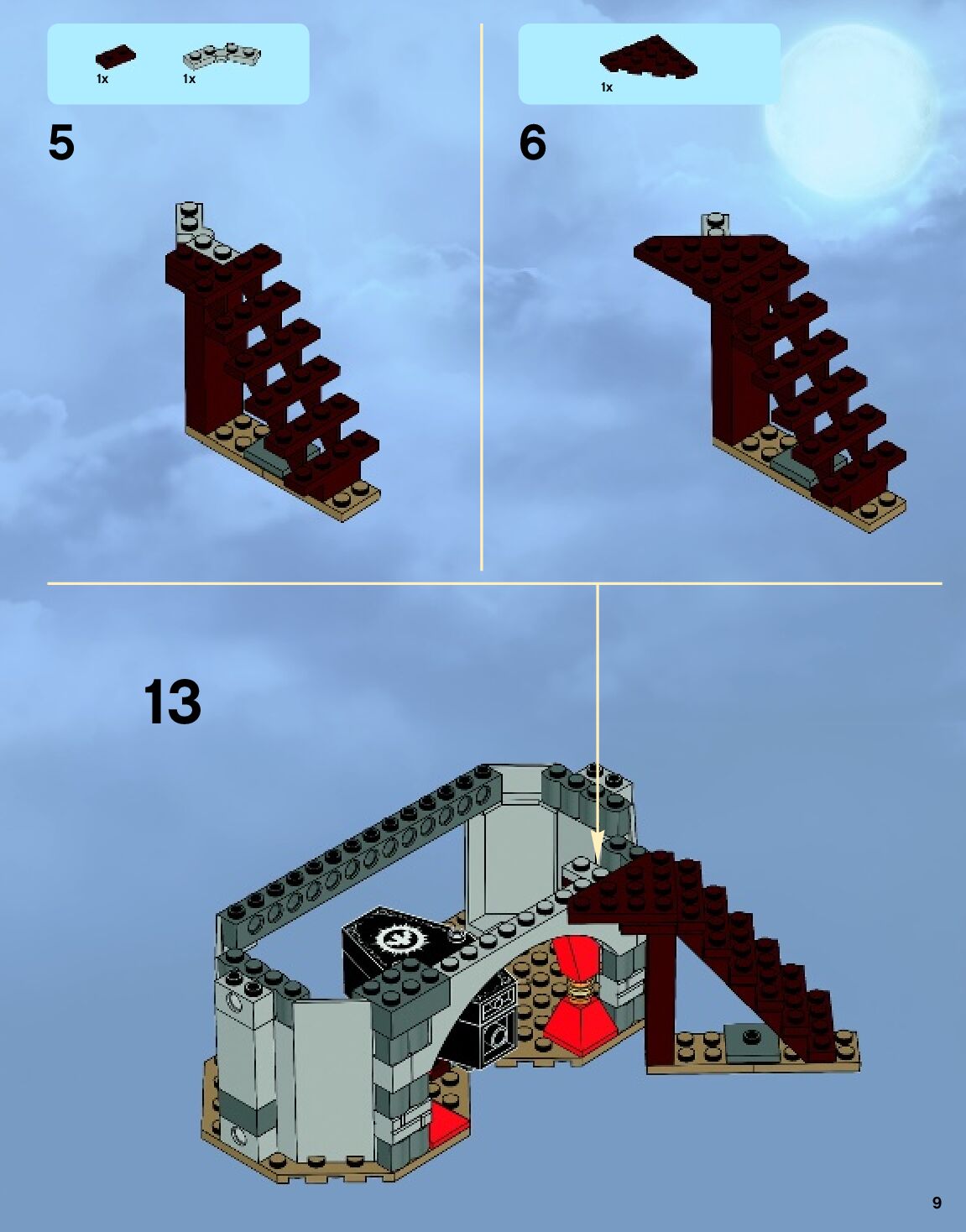 1x 1x

5

1x

6

13

9