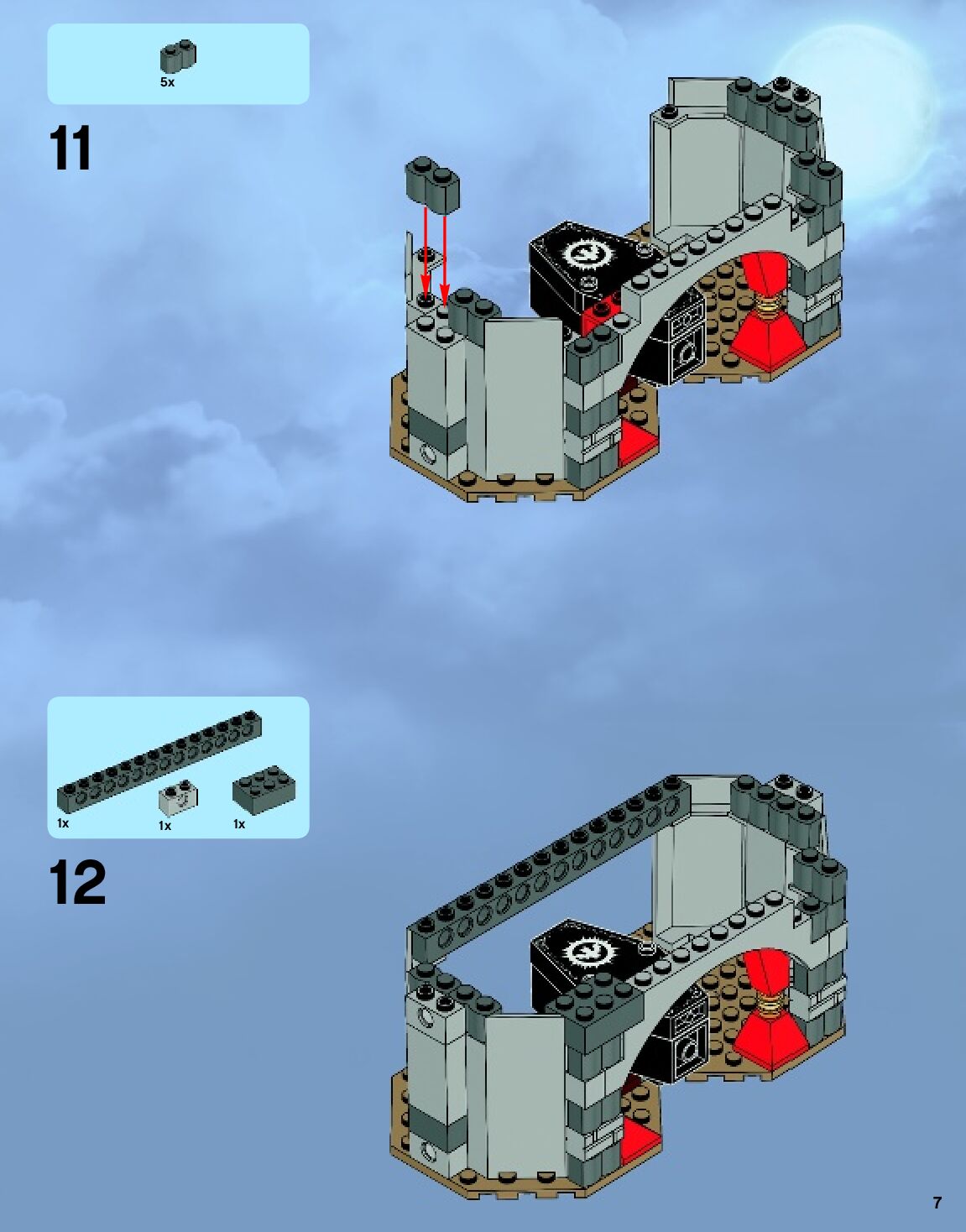 5x

11

1x 1x 1x

12

7