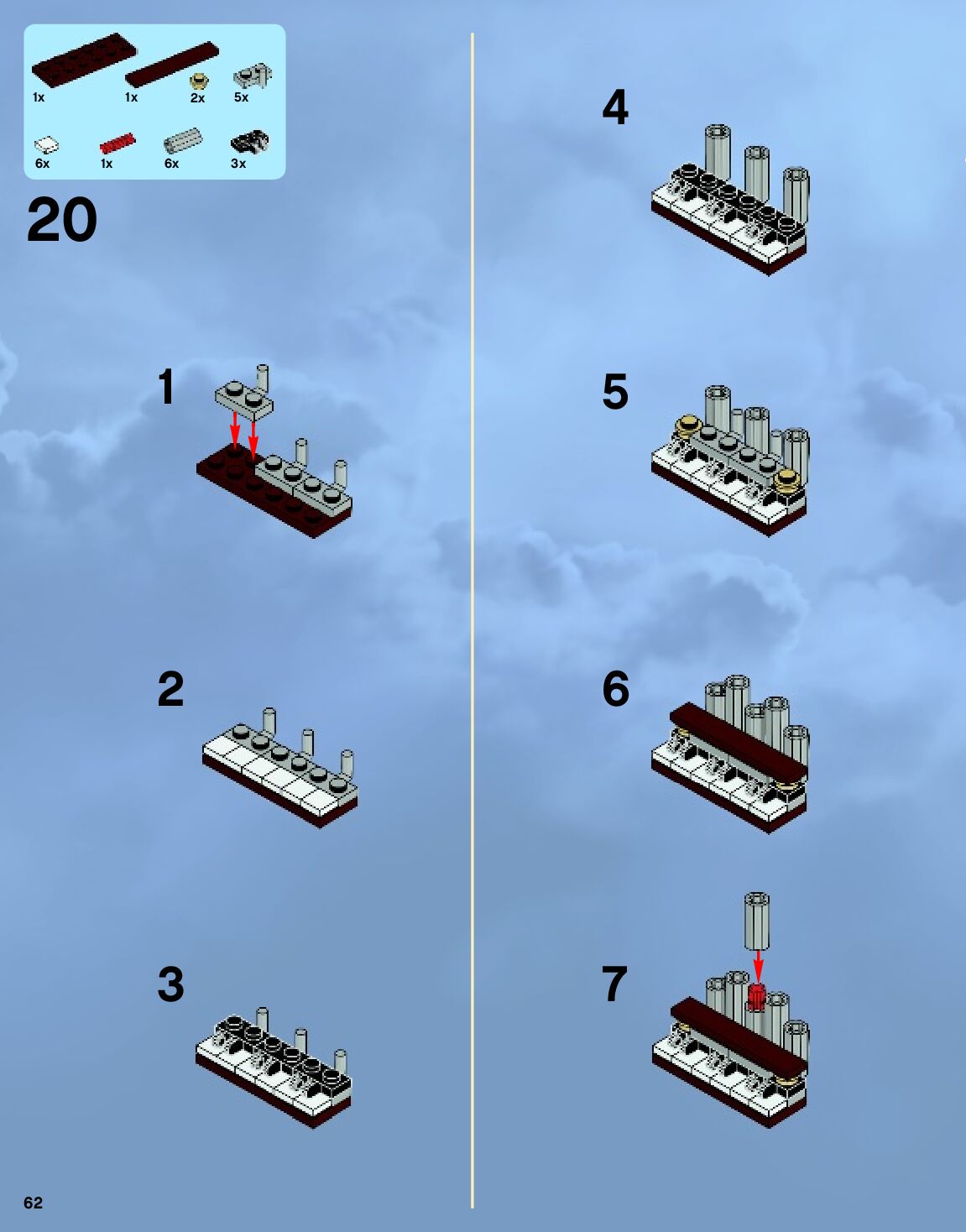 1x
1x
2x
5x
6x
1x
6x
3x

20

1

2

3

4

5

6

7

62