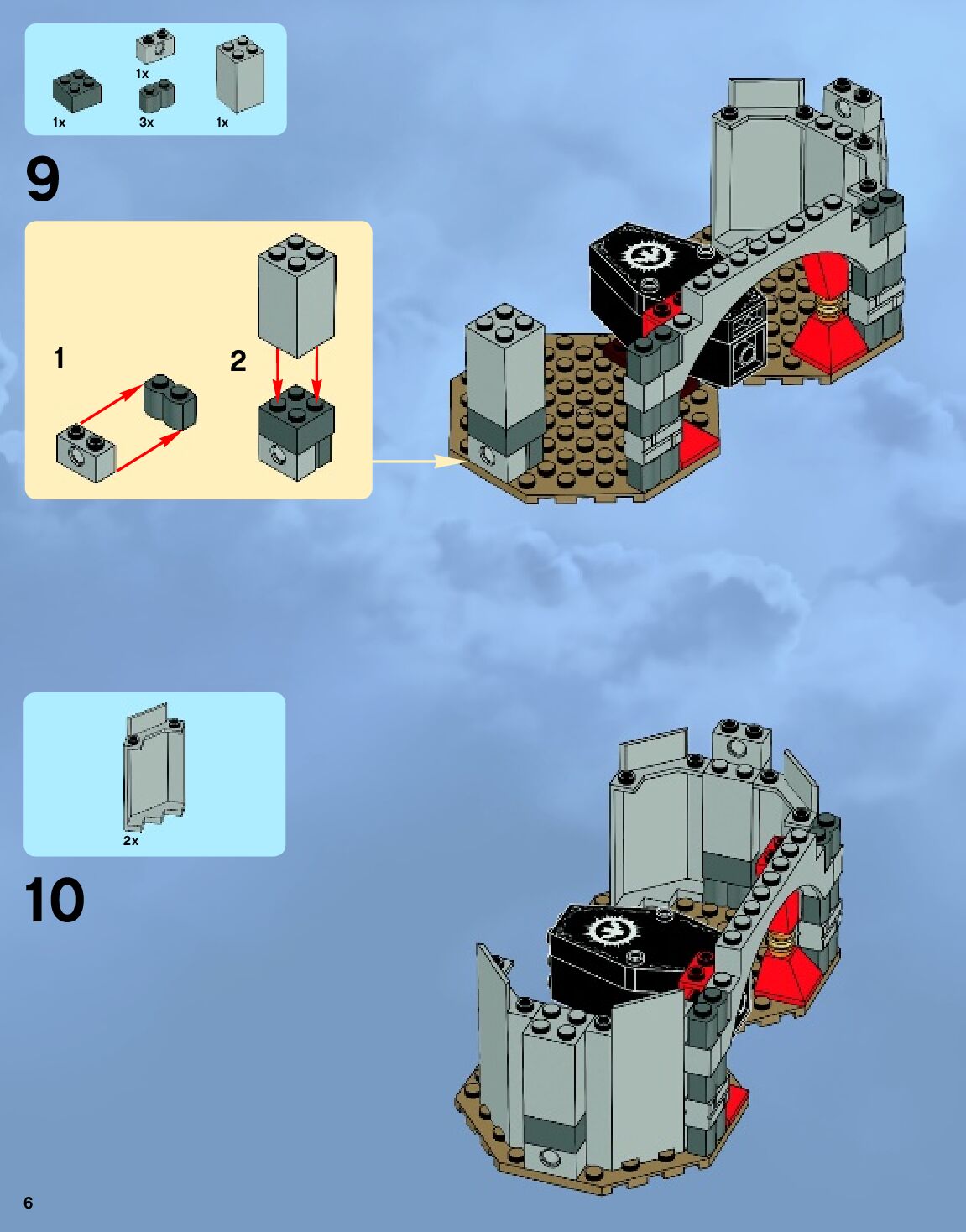 1x

1x

3x

1x

9

1

2

2x

10

6