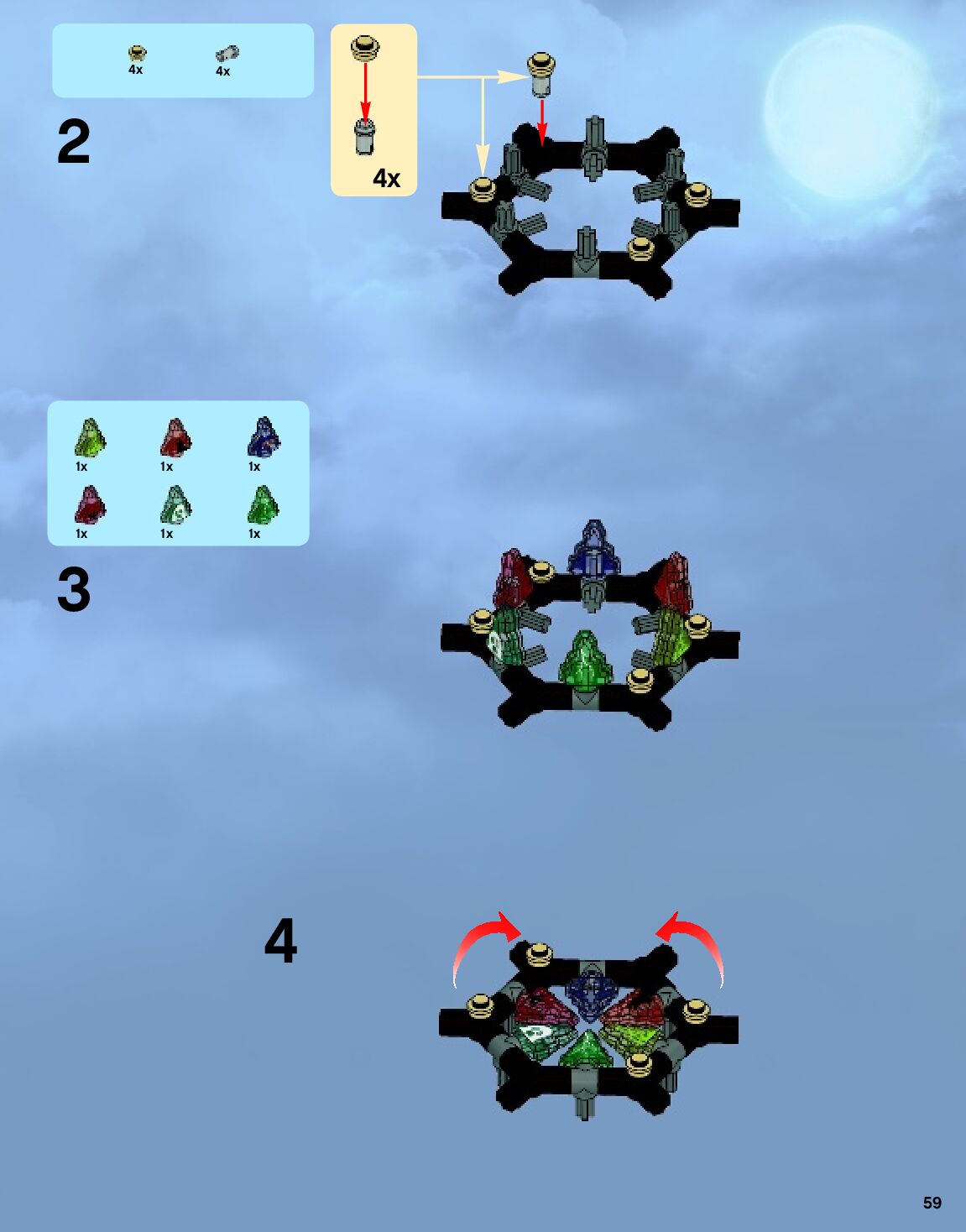 4x
4x

2

4x

1x
1x
1x
1x
1x
1x

3

4

59