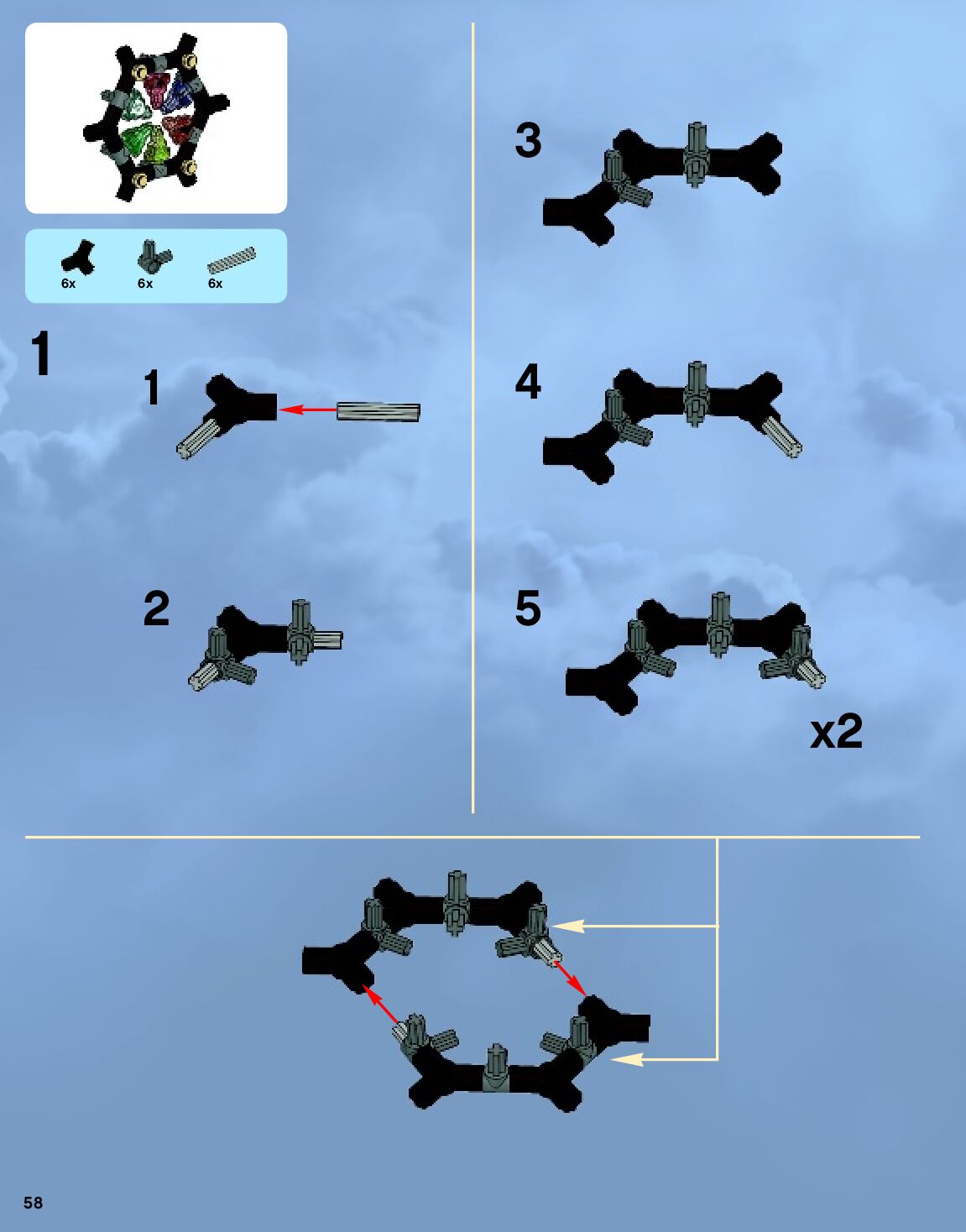 6x 6x 6x

1

1

2

3

4

5

x2

58