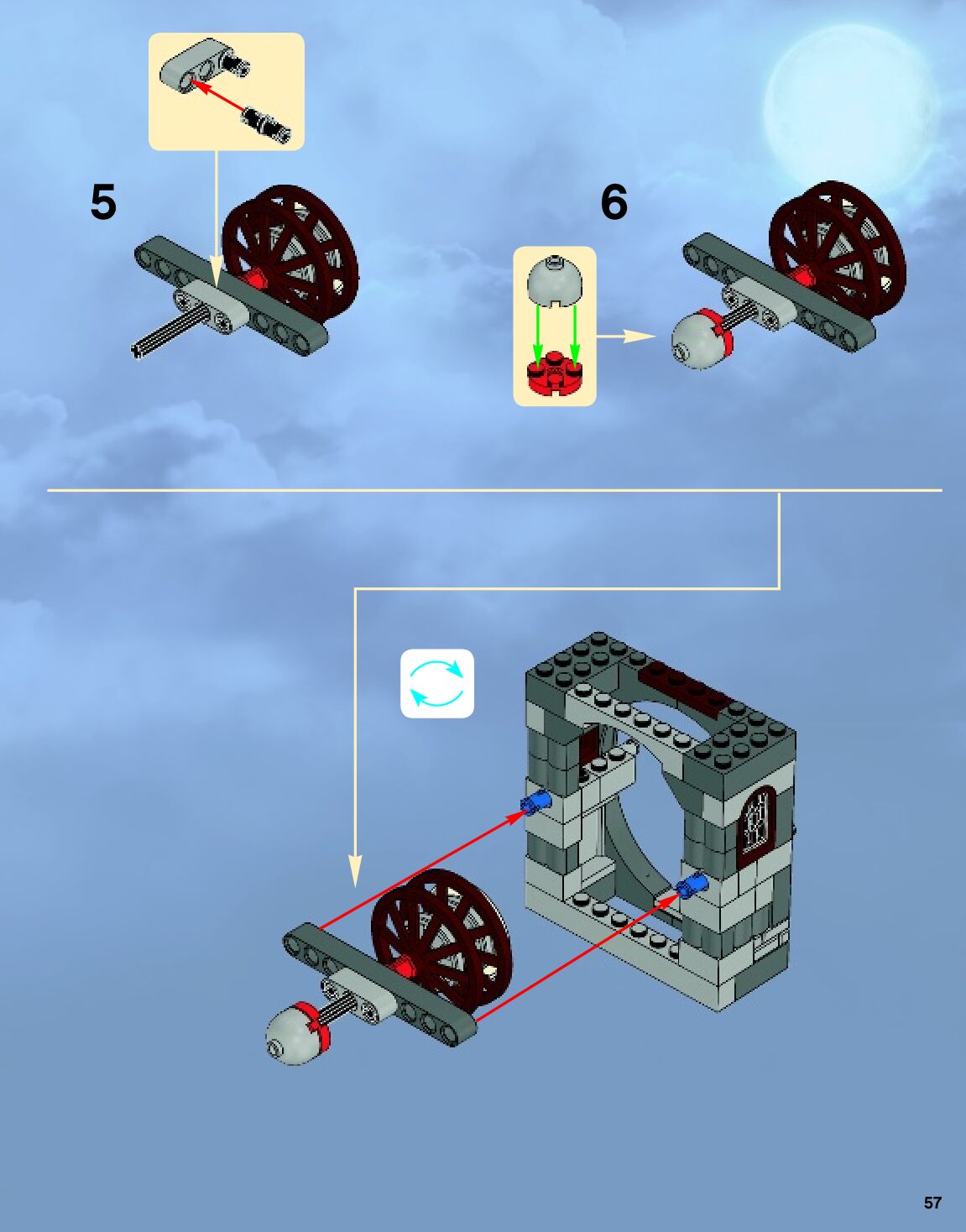 5

6

57