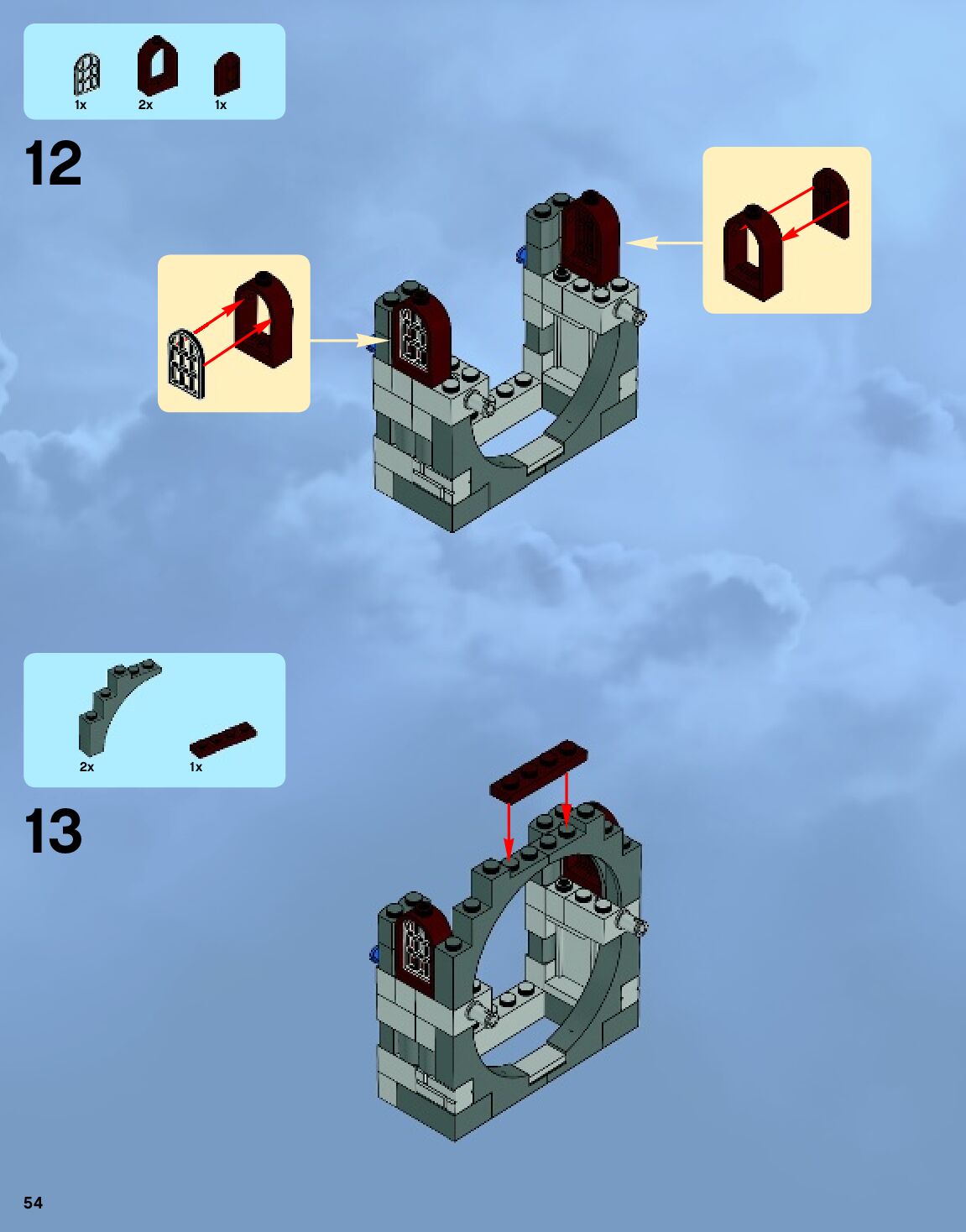 1x 2x 1x

12

2x 1x

13

54