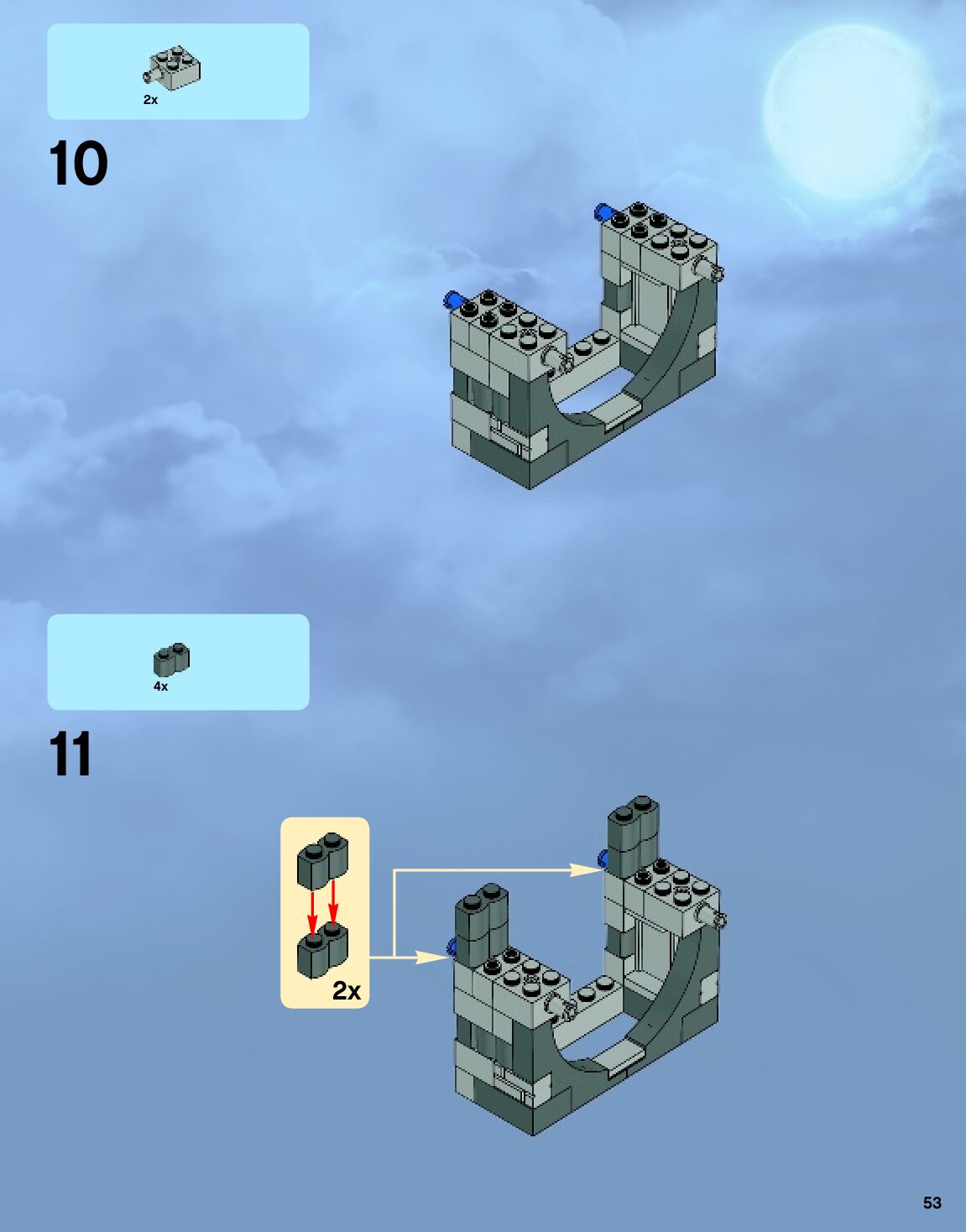 2x

10

4x

11

2x

53