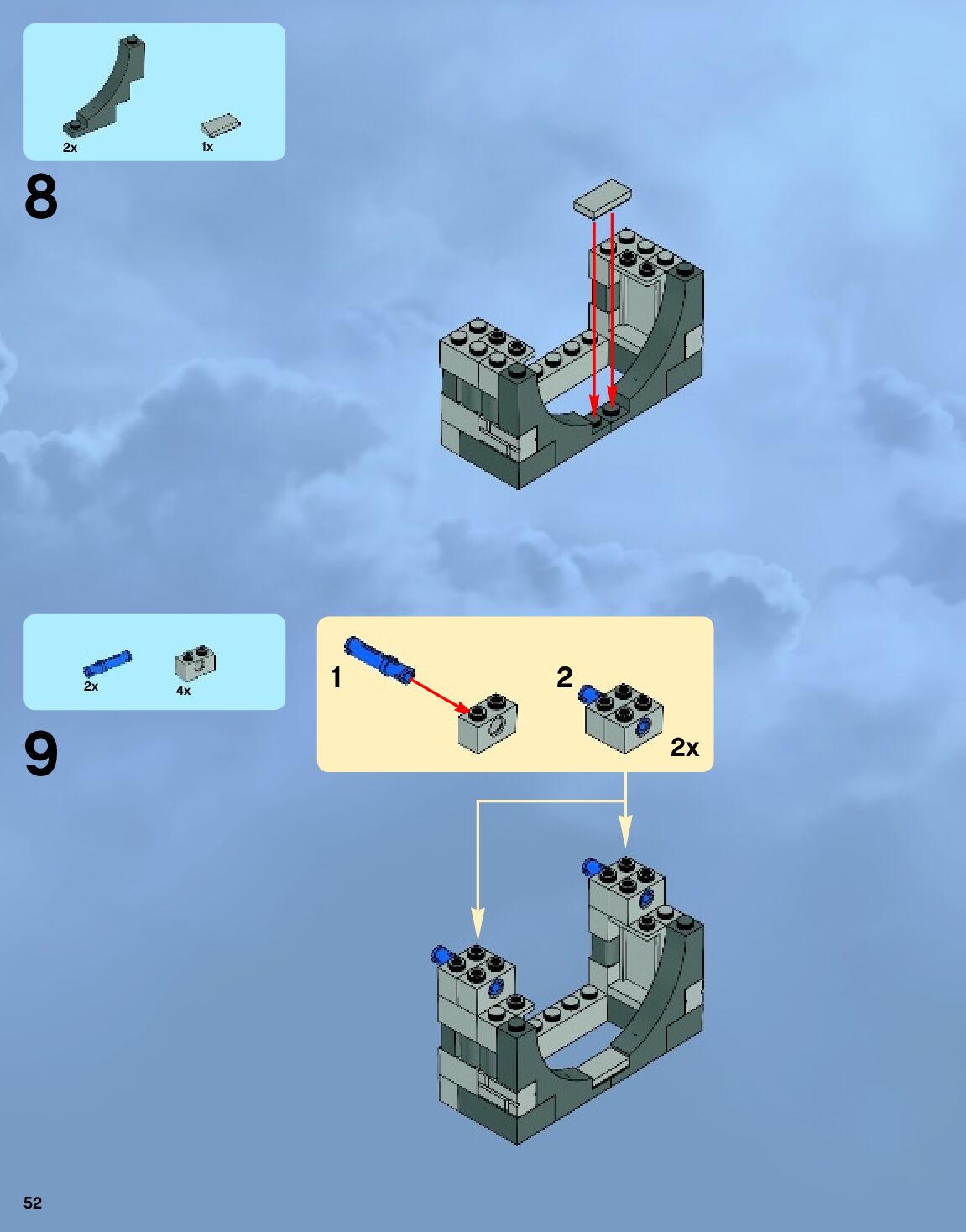 2x
1x

8

2x
4x

9

1

2

2x

52