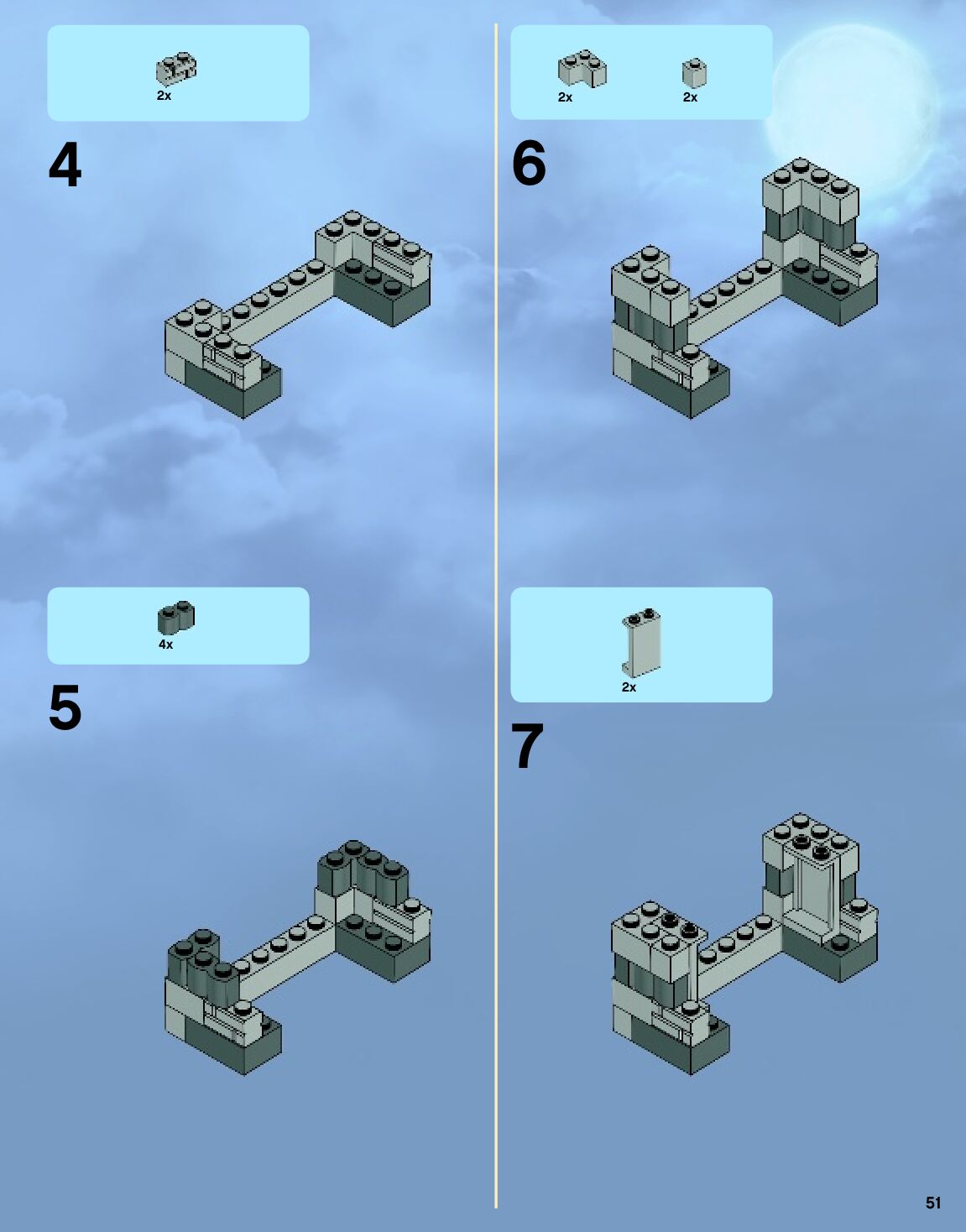 2x

4

4x

5

2x 2x

6

2x

7

51