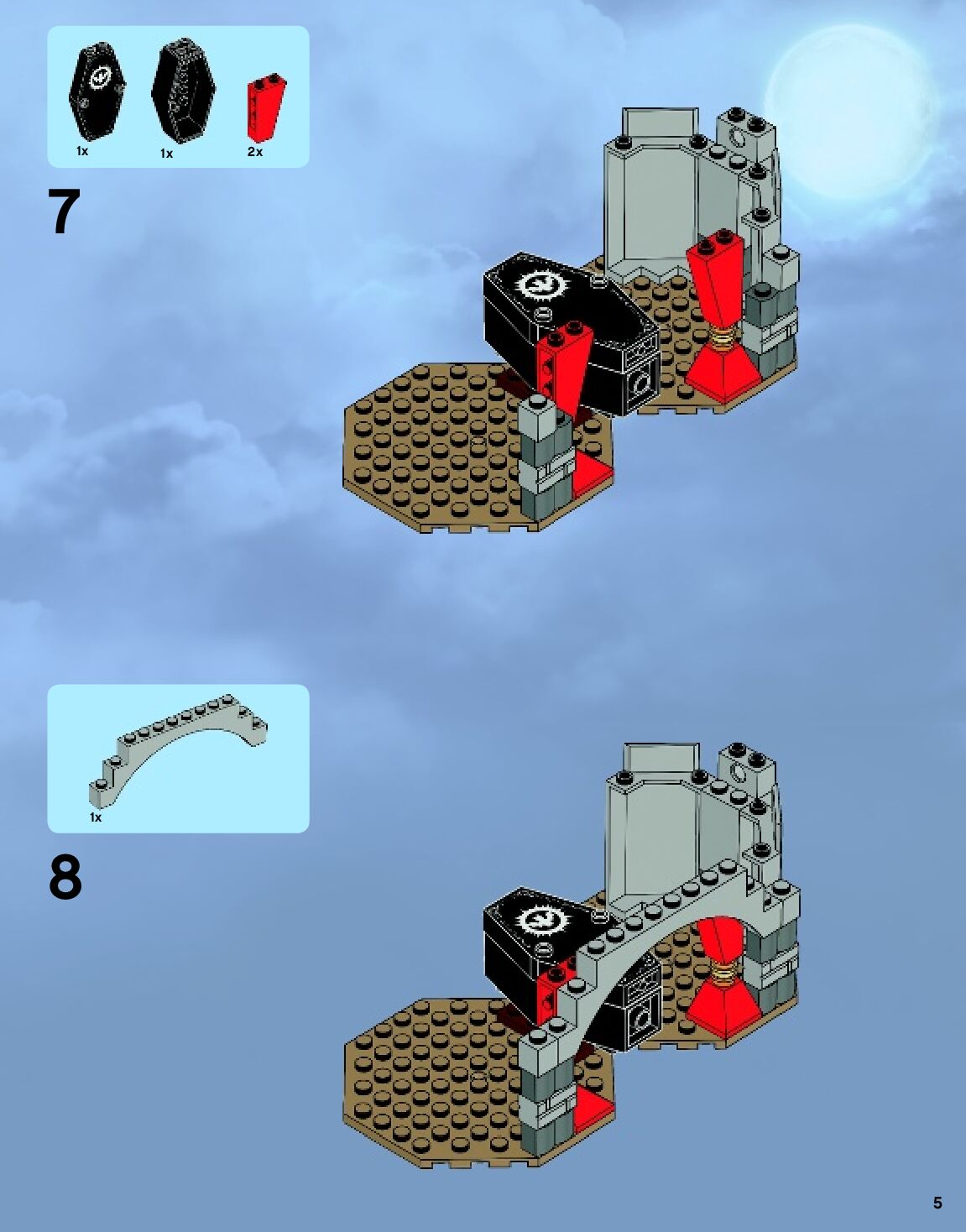 1x
1x
2x

7

1x

8

5