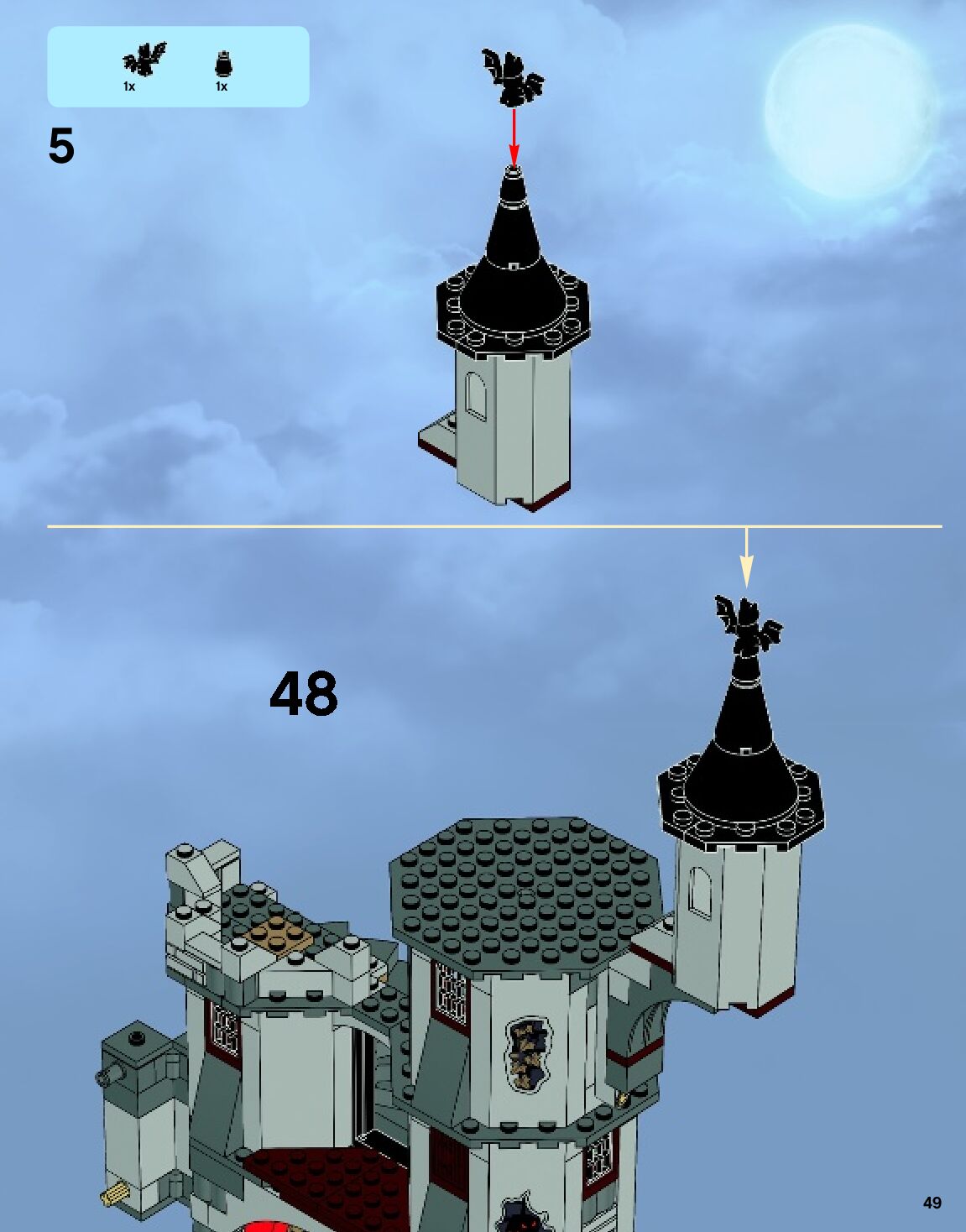 1x 1x

5

48

49