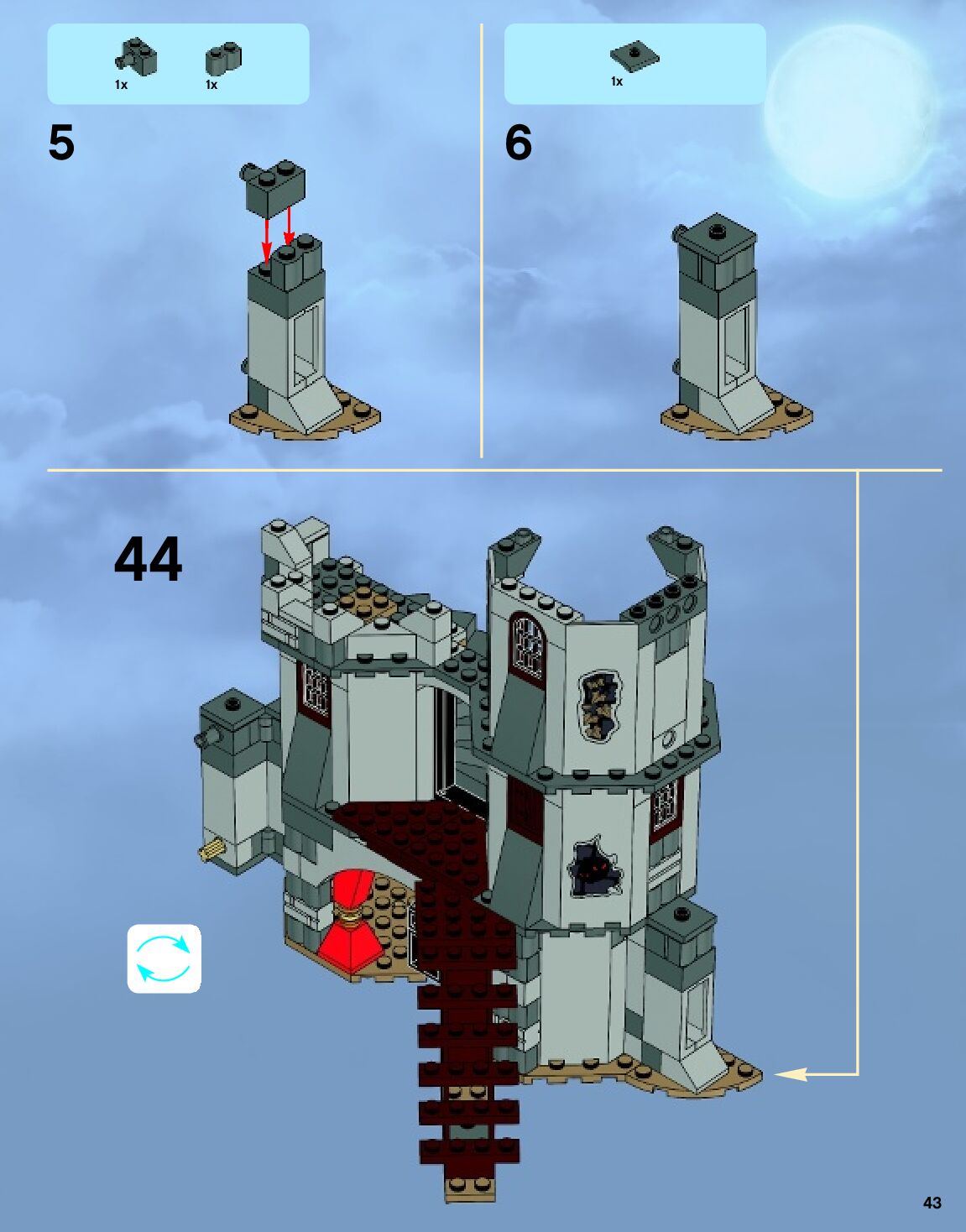 1x 1x

5

1x

6

44

43