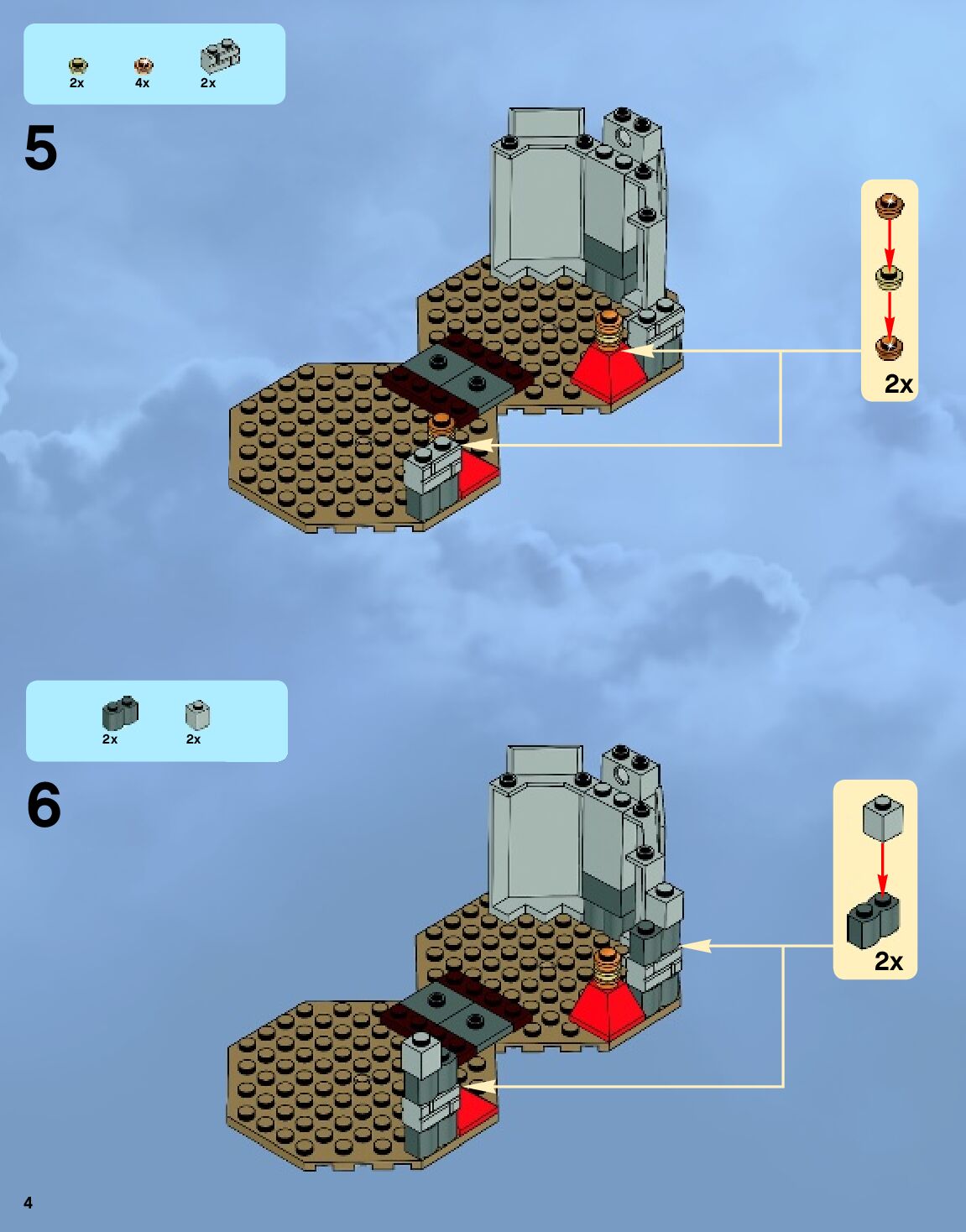 2x 4x 2x

5

2x

2x 2x

6

2x

4