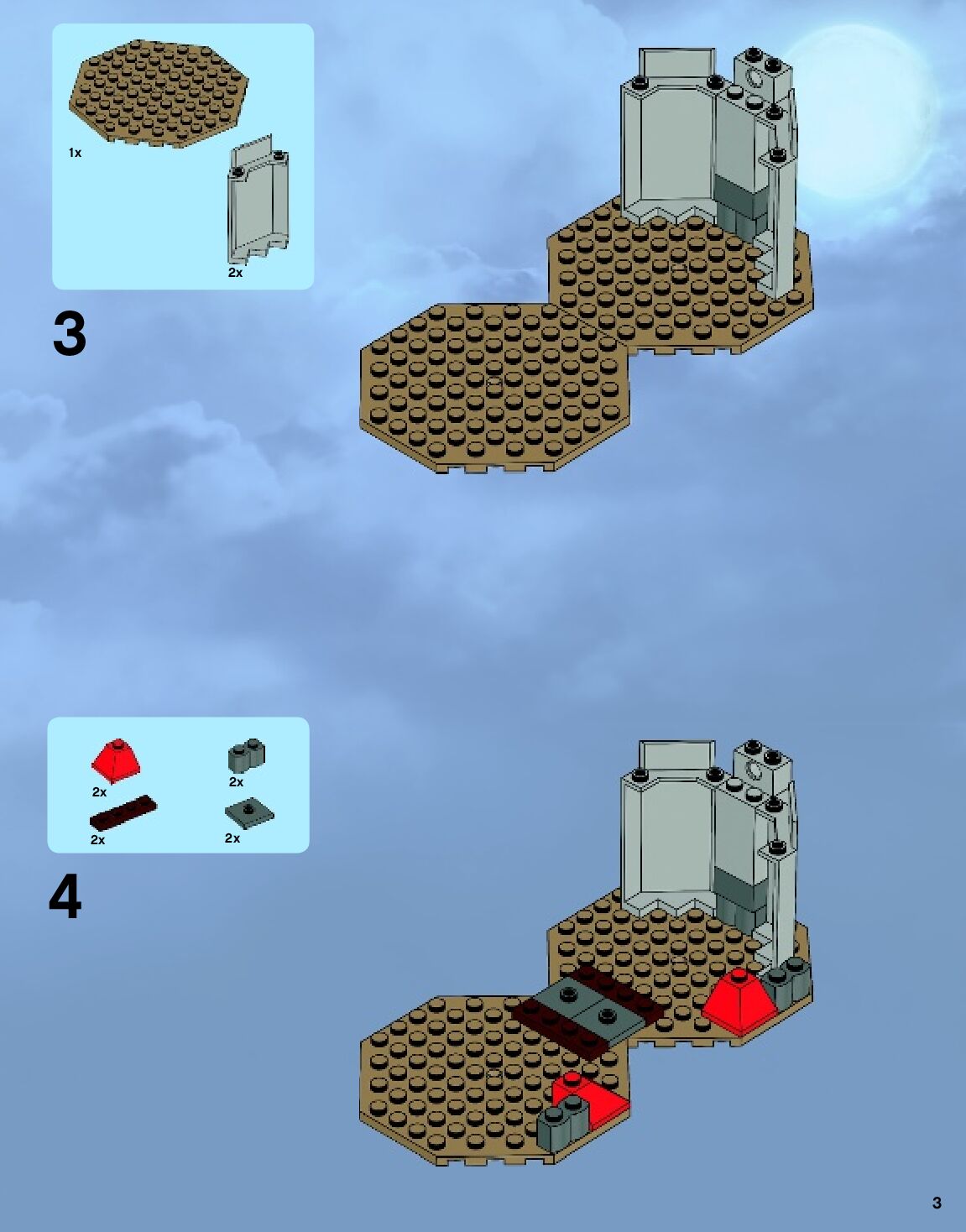 1x

2x

3

2x

2x

2x

2x

4

3