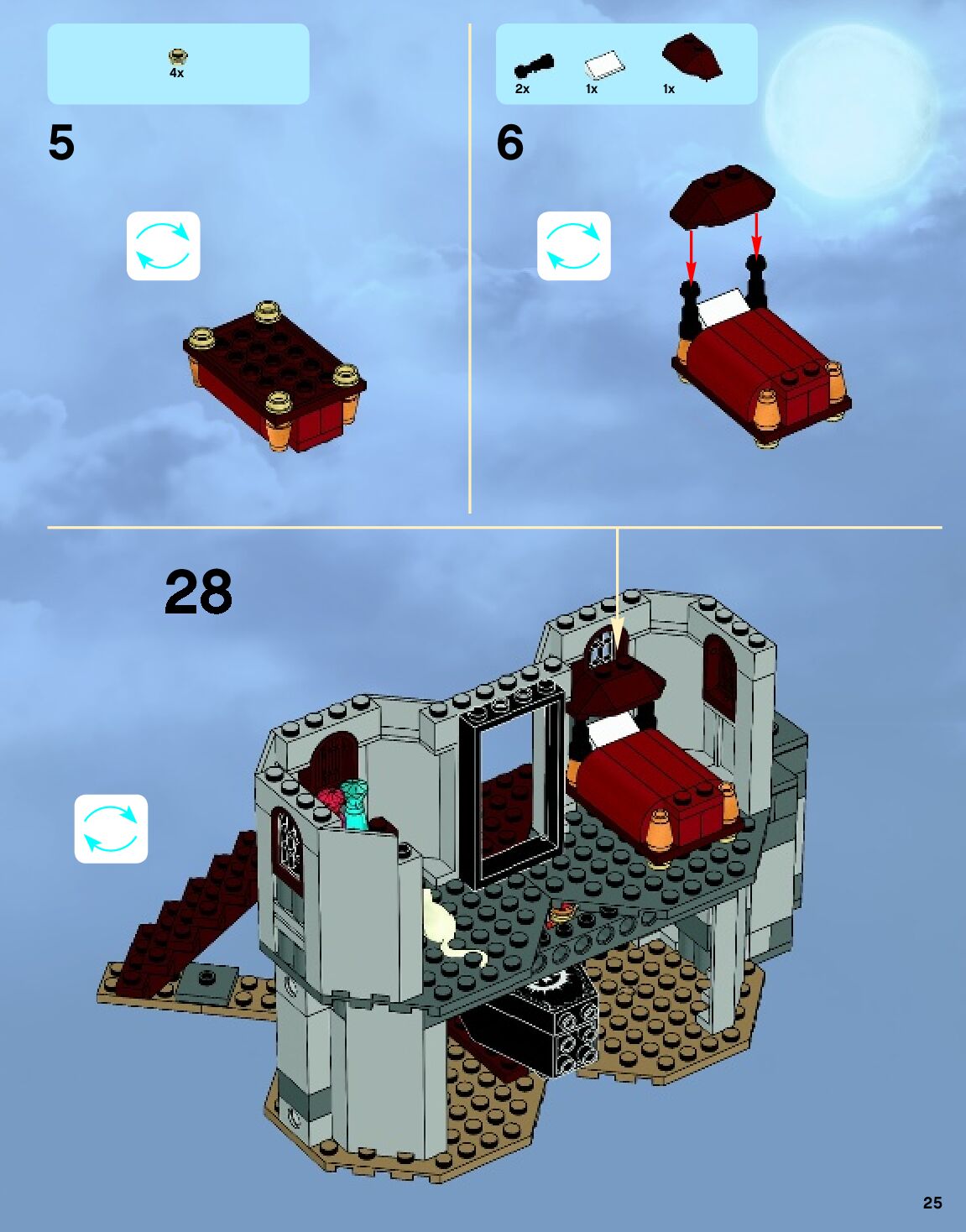 4x

5

2x 1x 1x

6

28

25