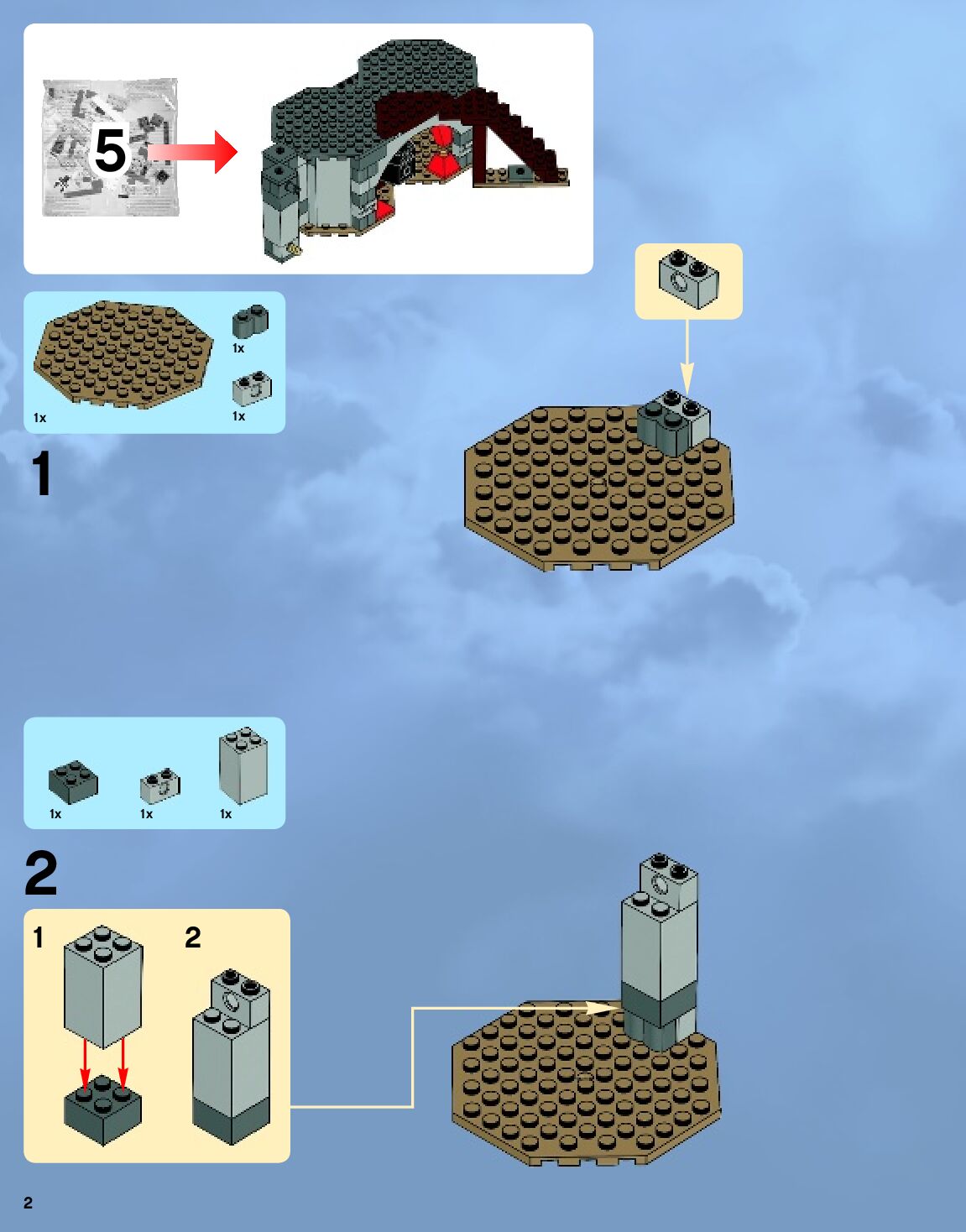 5

1x

1x

1x

1

1x

1x

1x

2

1

2

2